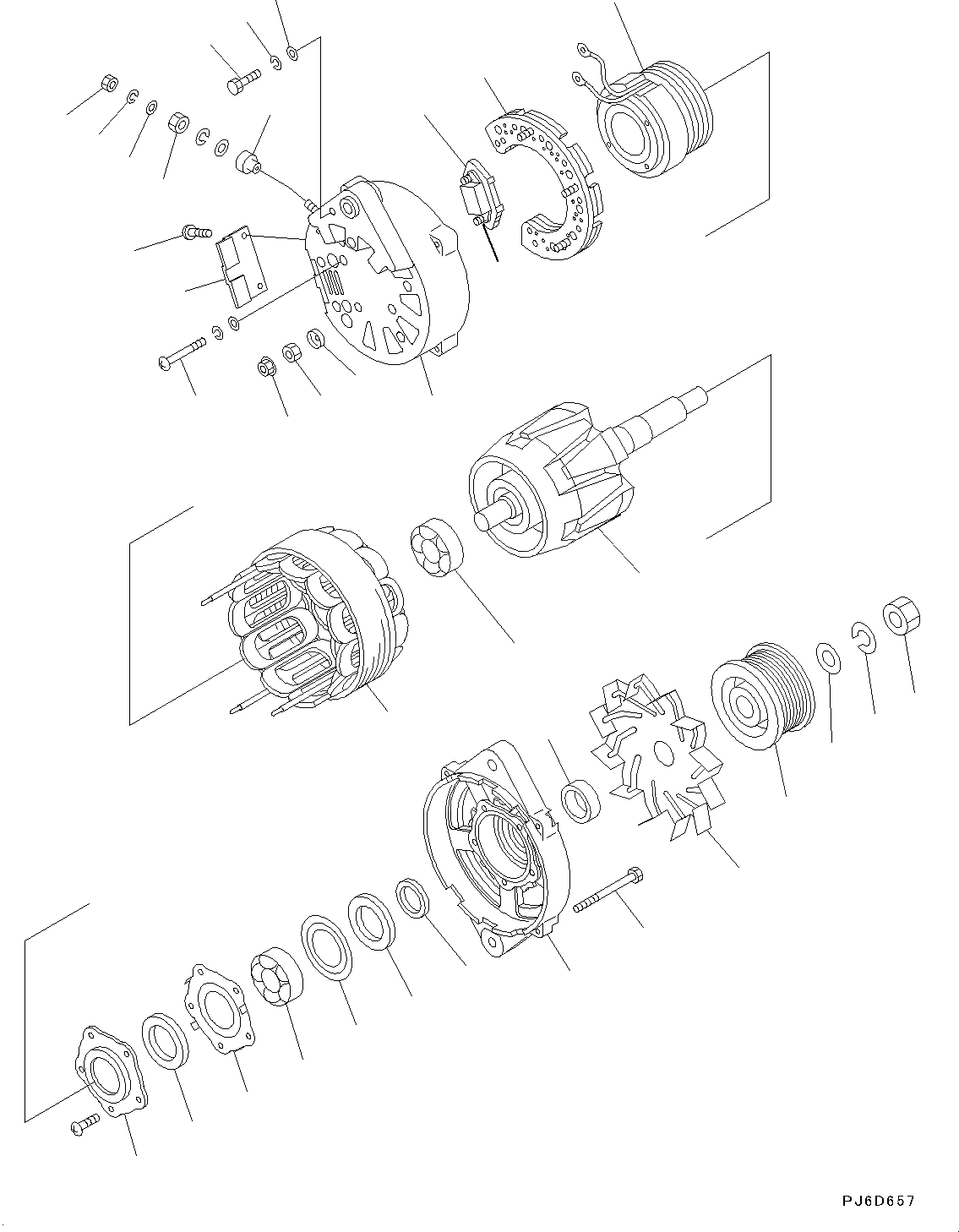 PJ6D657