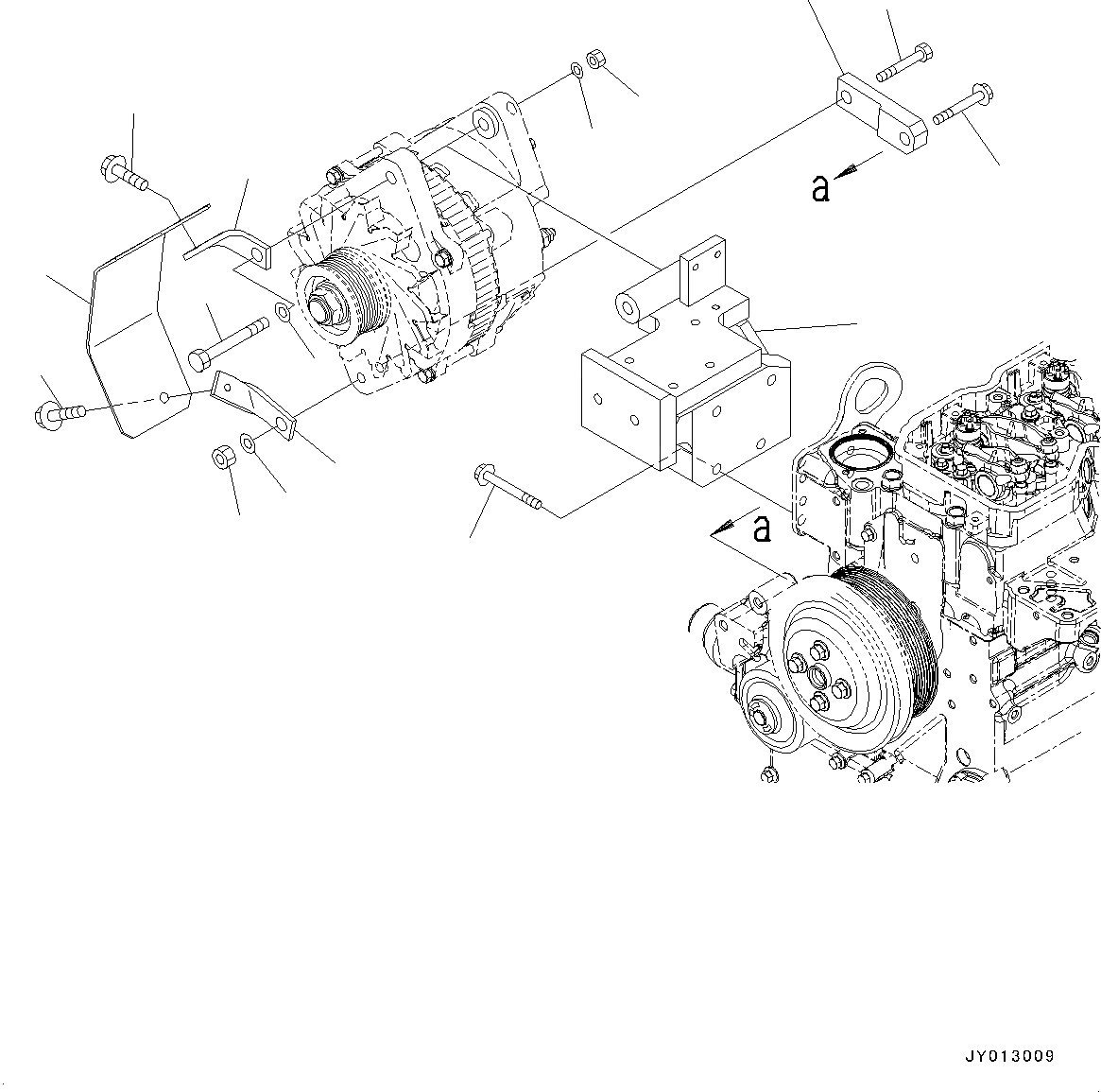 a

a

JY013009