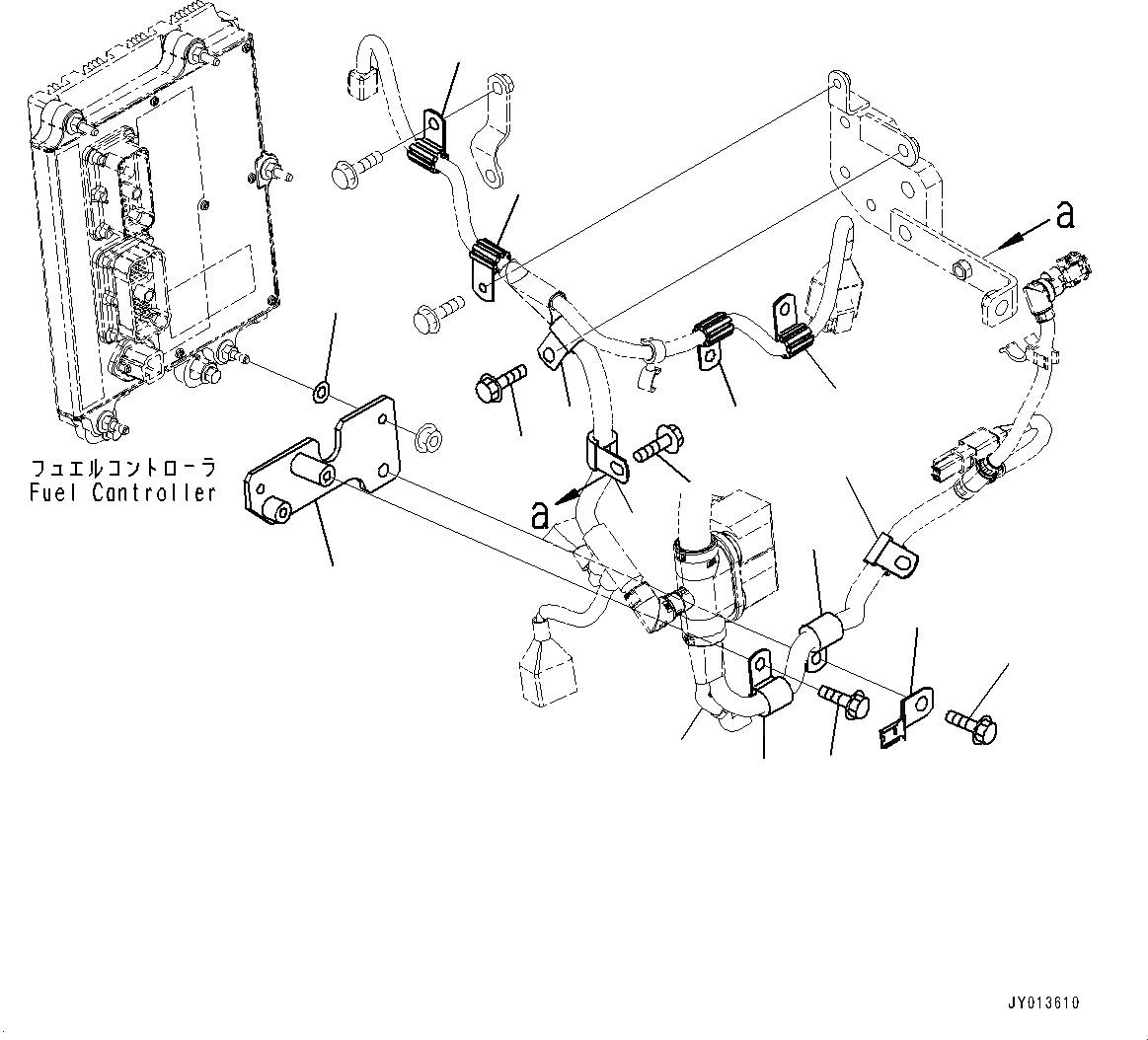 a

フュエルコントローラ
Fuel Controller

a

JY013610