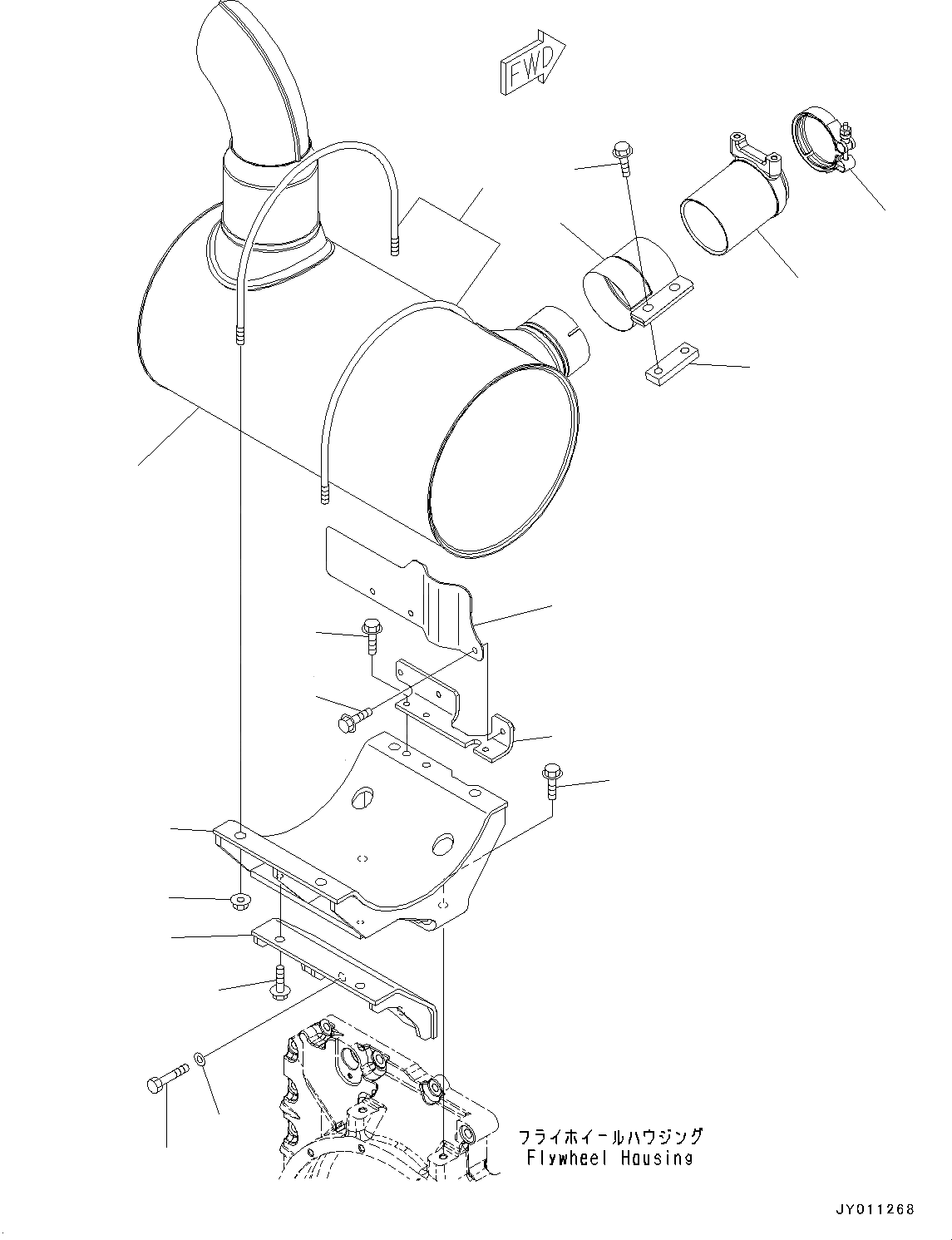 FWD

フライホイールハウジング
Flywheel Housing

JY011268