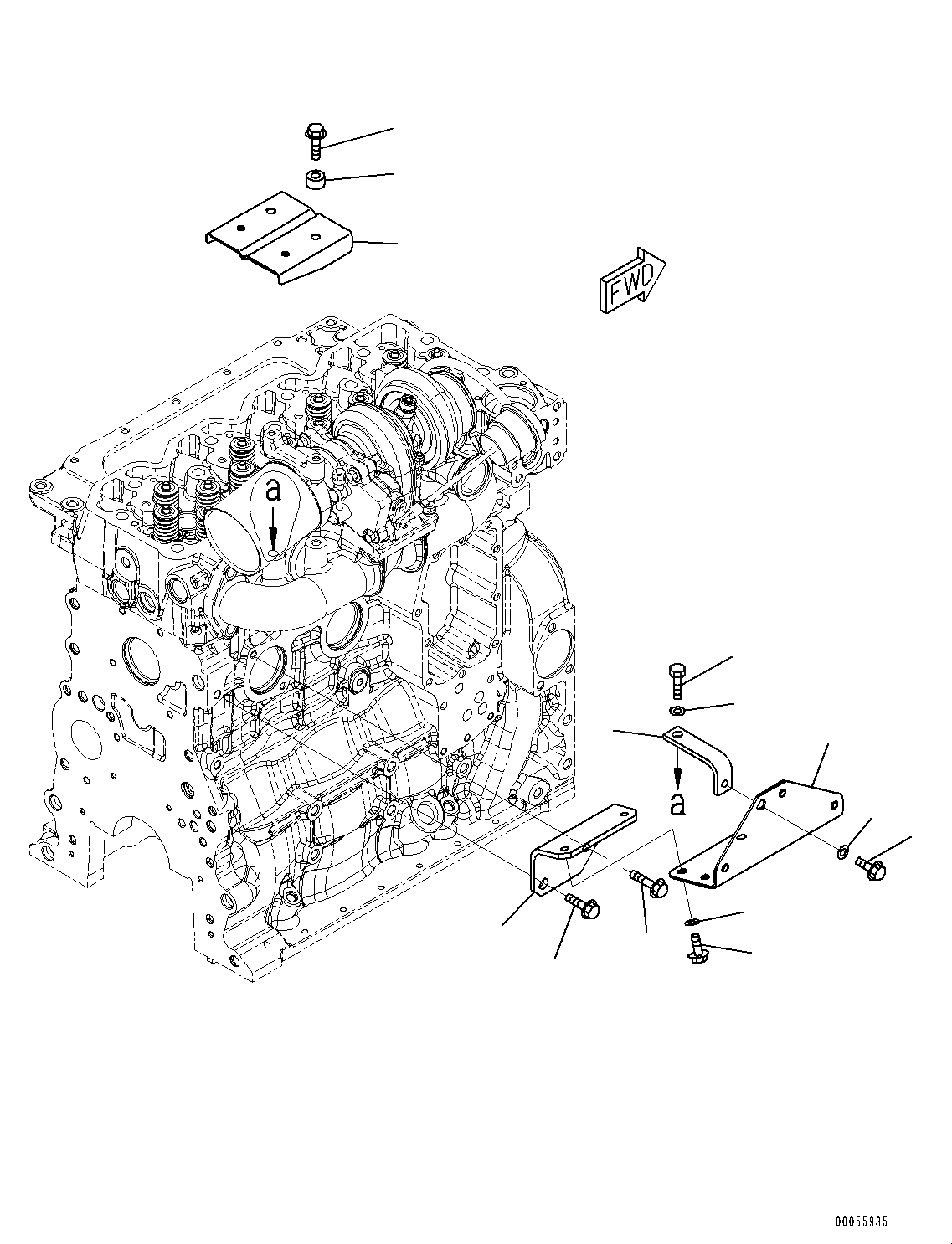 FWD

a

a

00055935