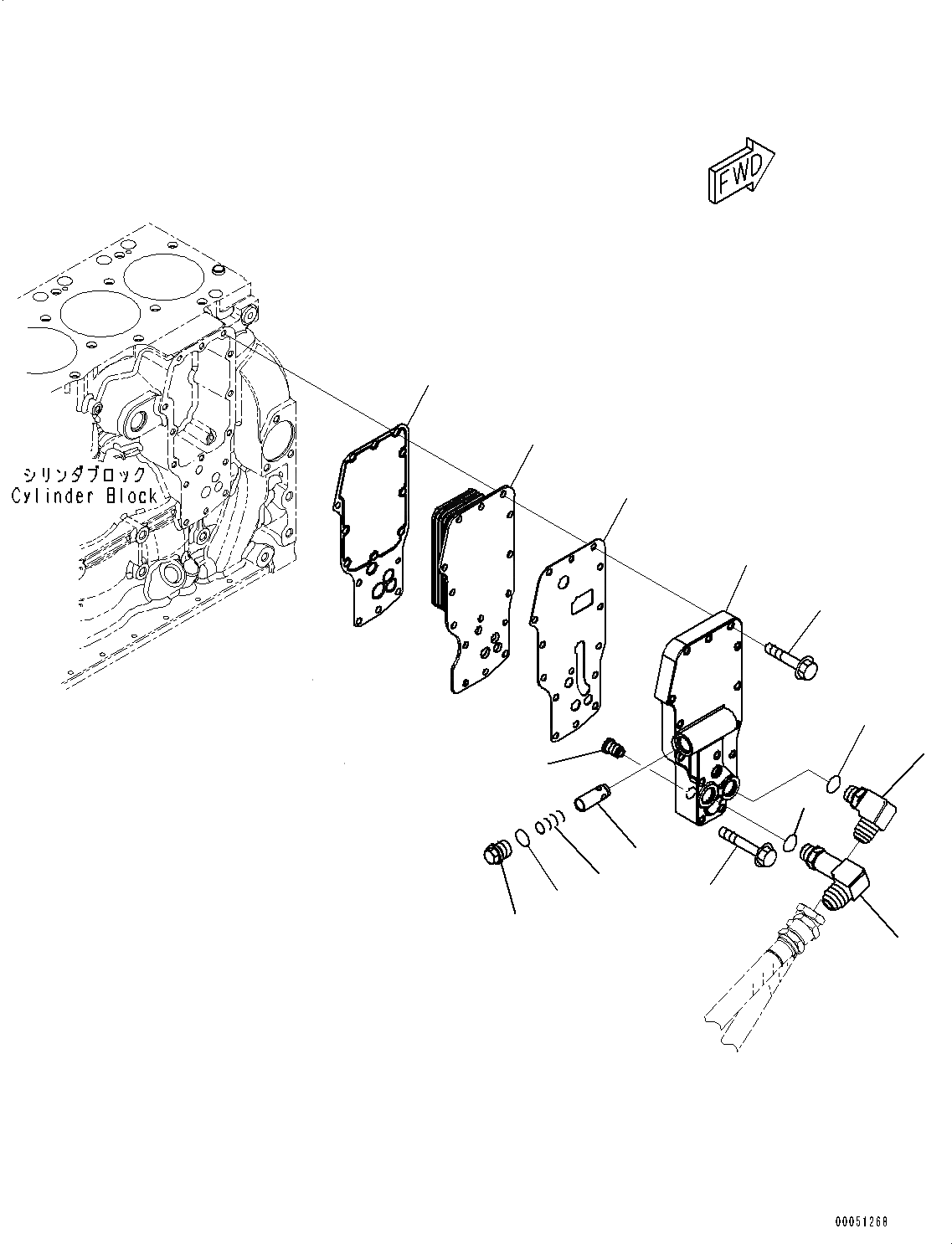 FWD

シリンダブロック
Cylinder Block

00051268