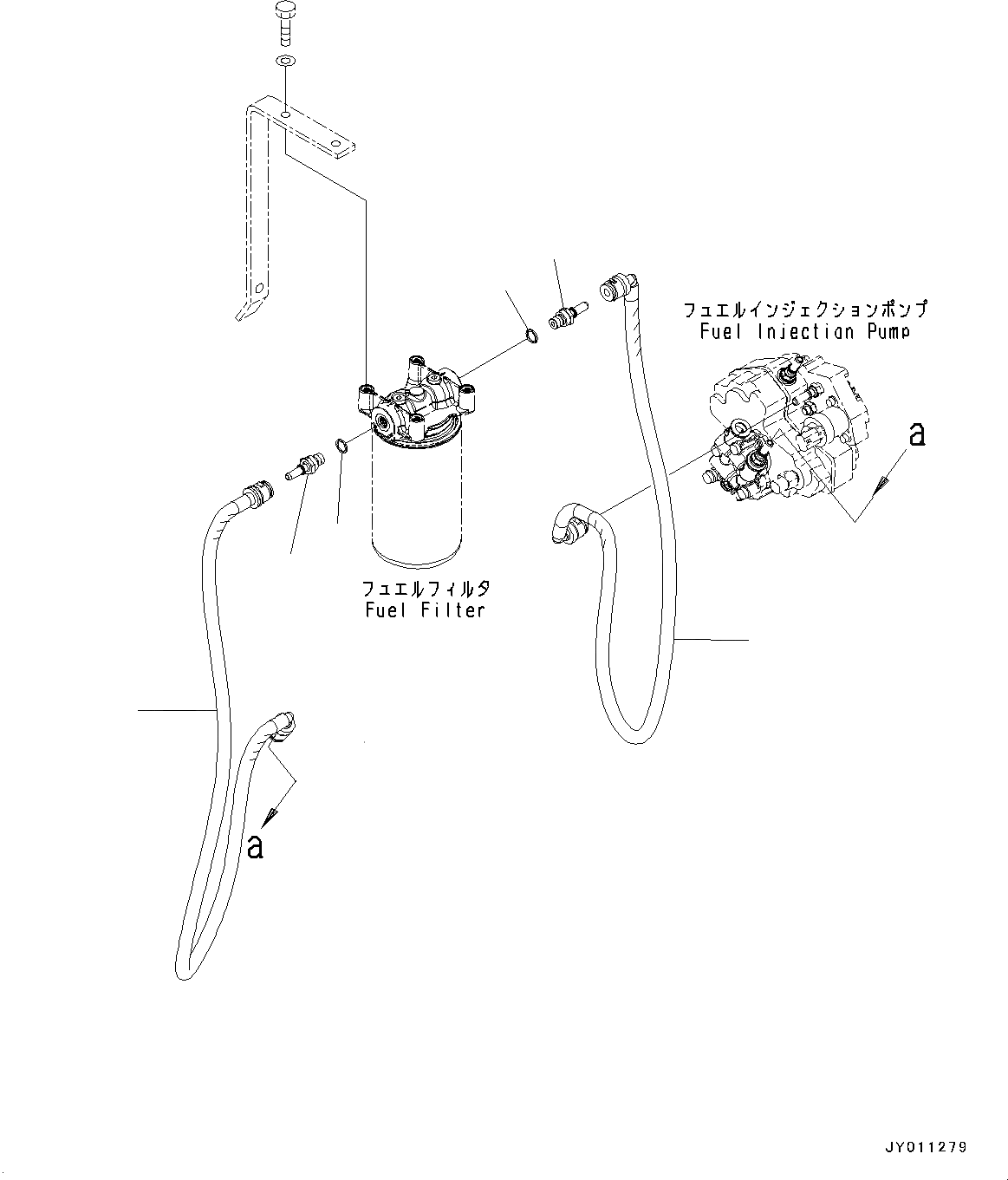 フュエルインジェクションポンプ
Fuel Injection Pump

a

フュエルフィルタ
Fuel Filter

a

JY011279