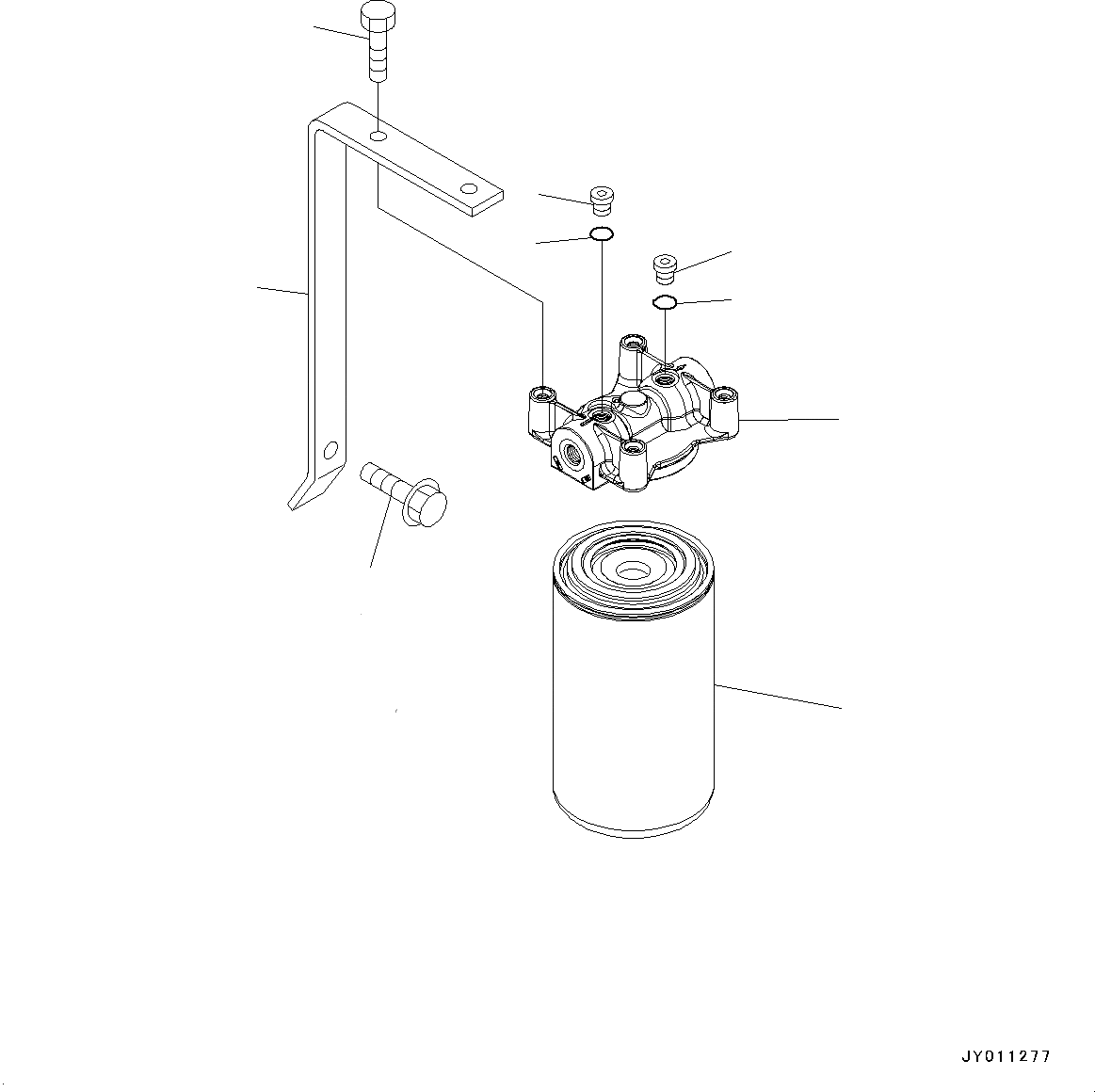 JY011277