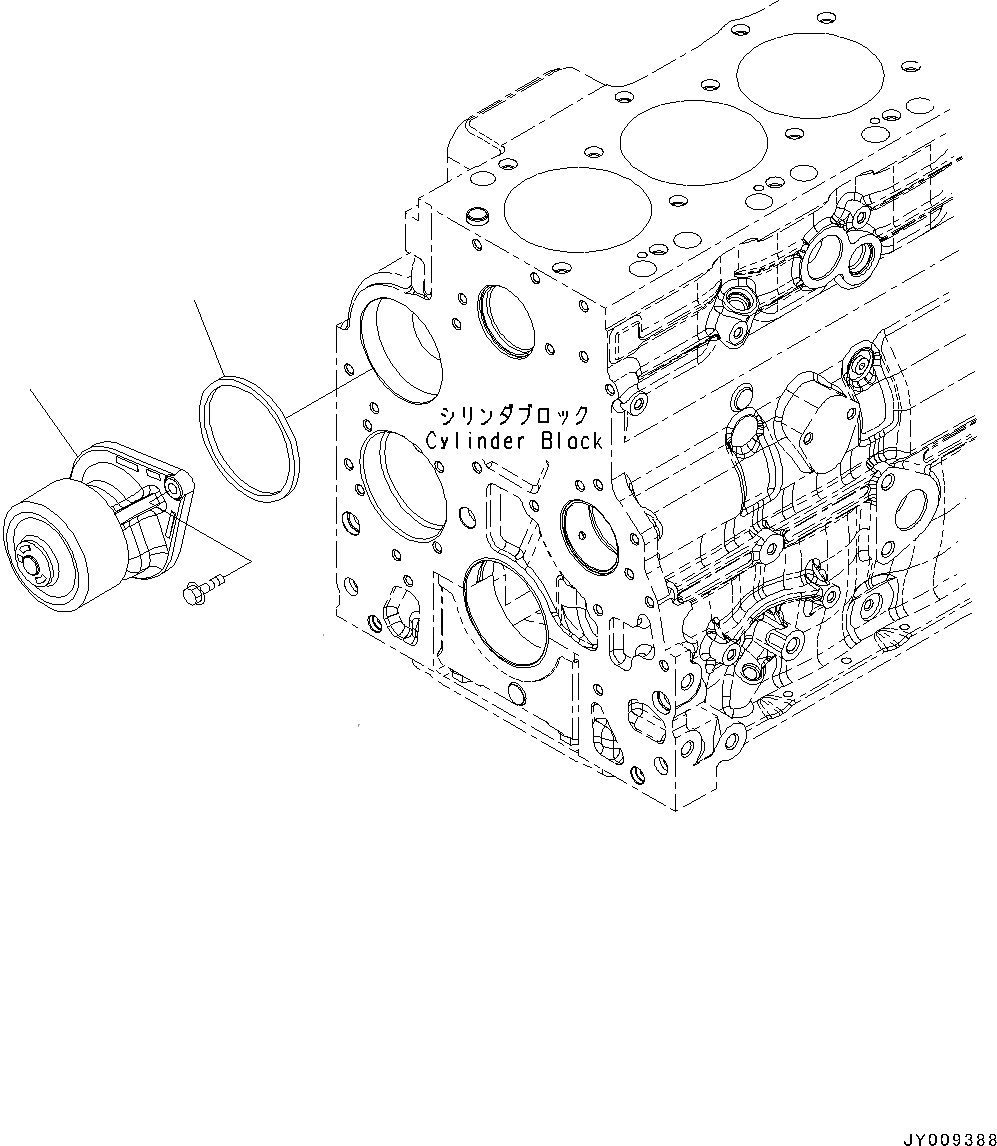 シリンダブロック
Cylinder Block

JY009388