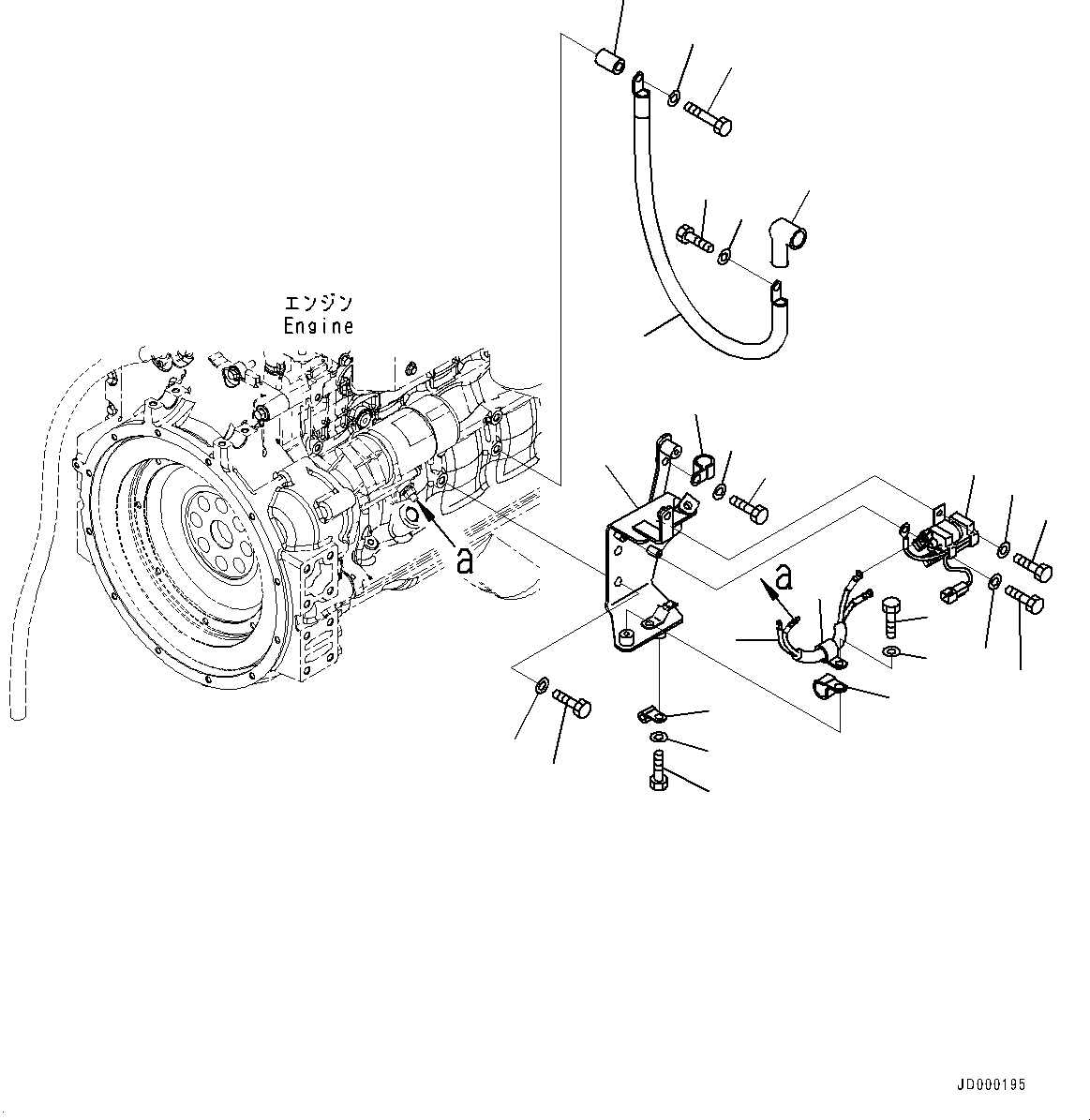 エンジン
Engine

a

a

JD000195