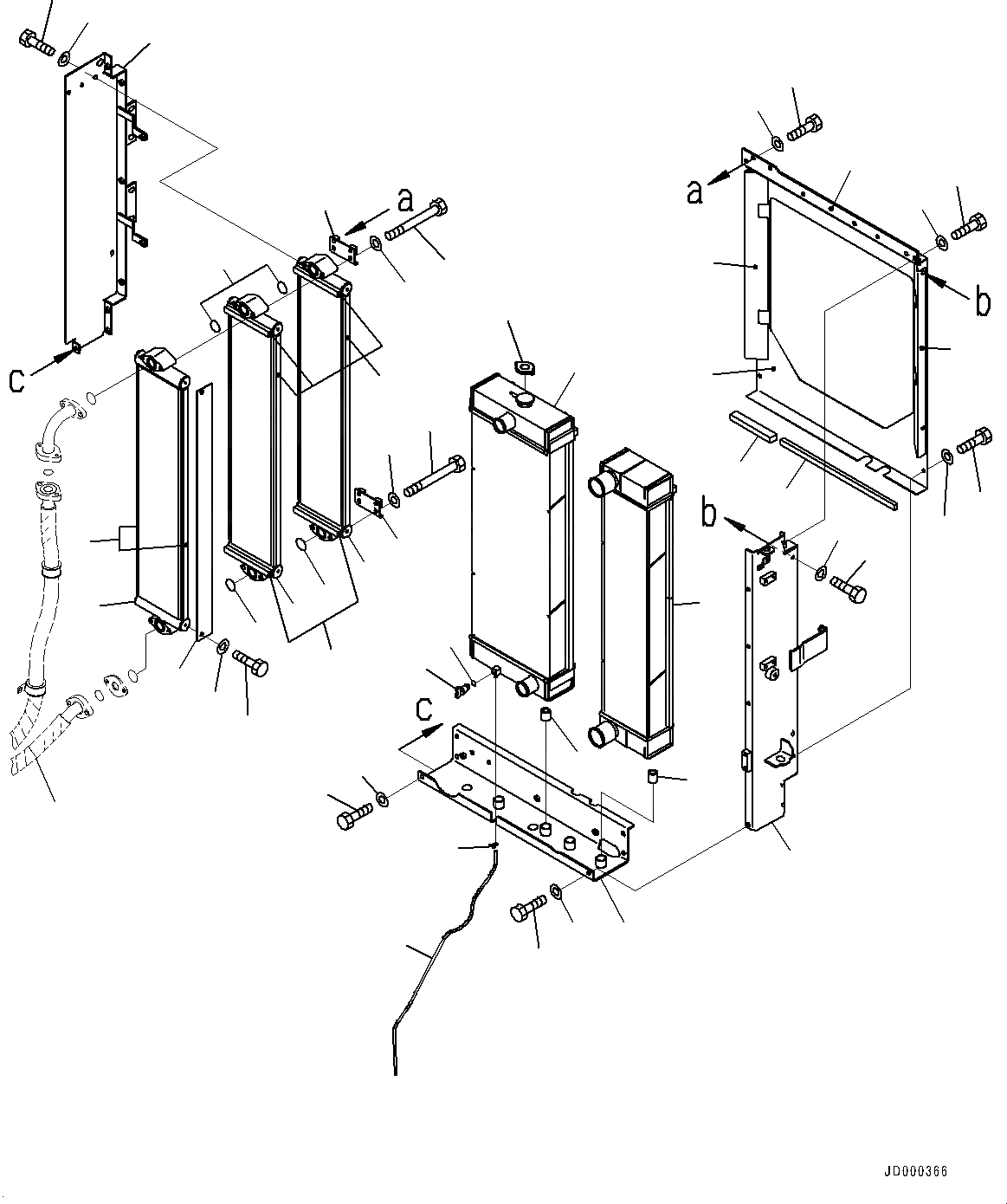 a
a
b
c
b
c
JD000366