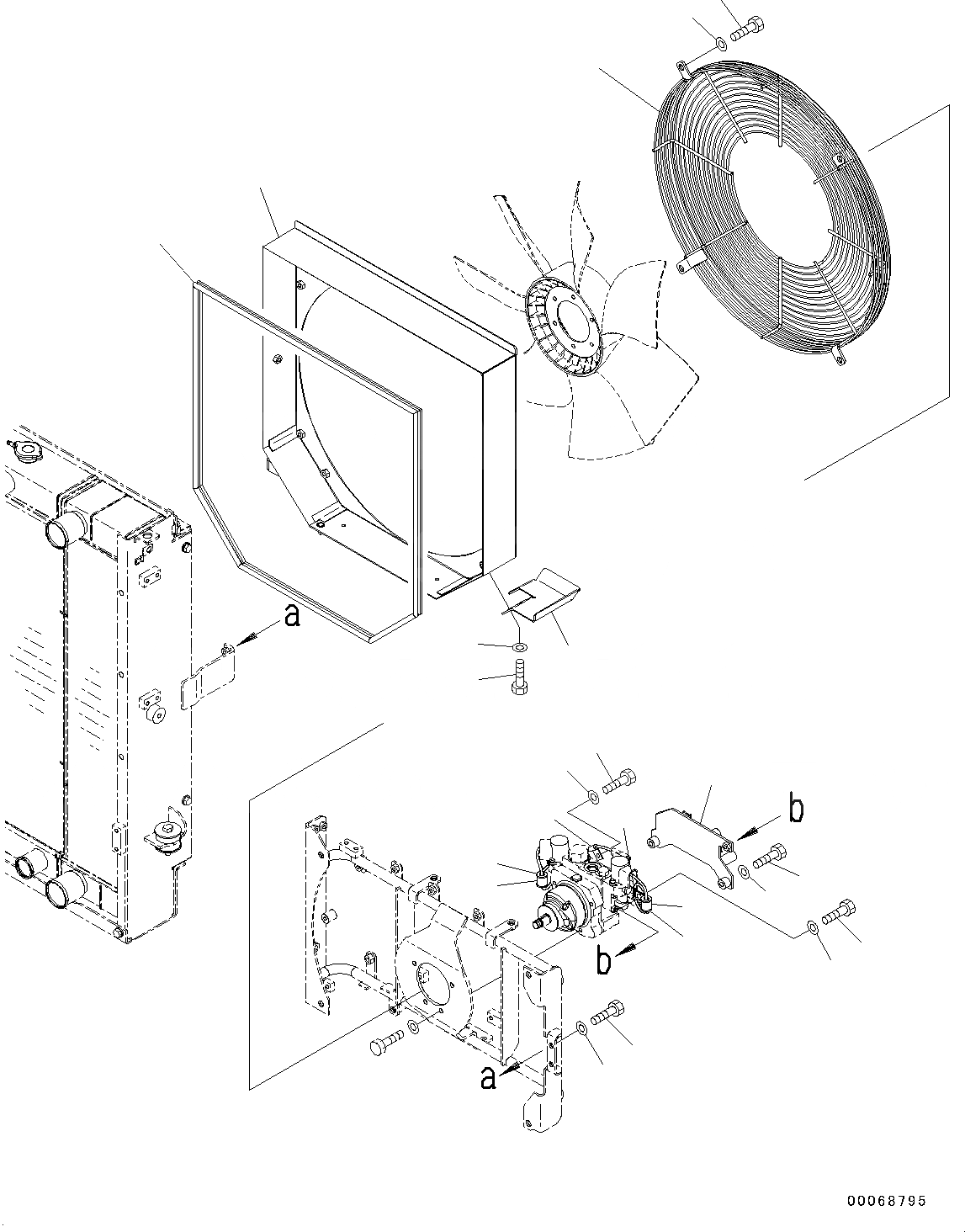 a

b

b

a

00068795