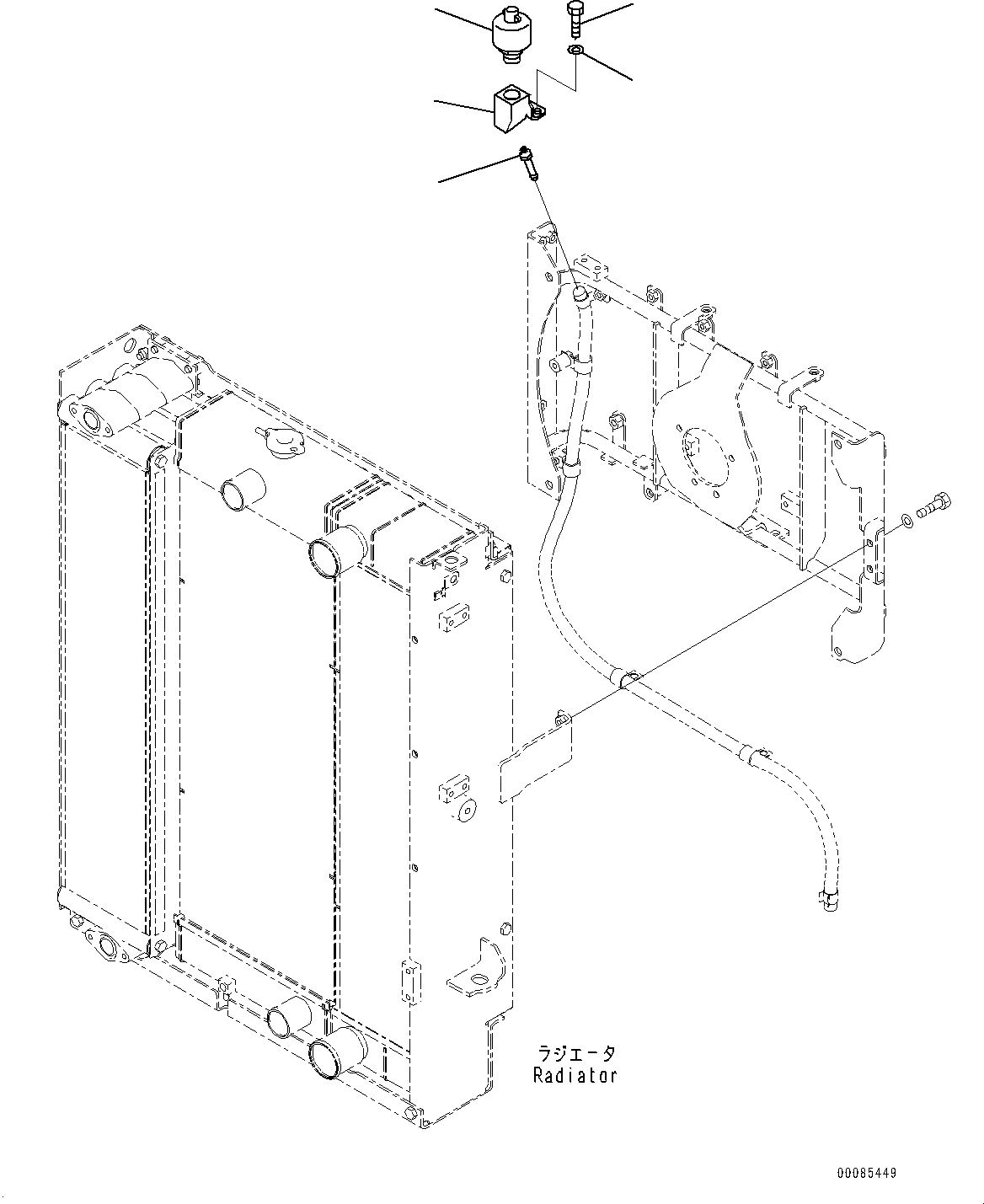 ラジエータ
Radiator

00085449