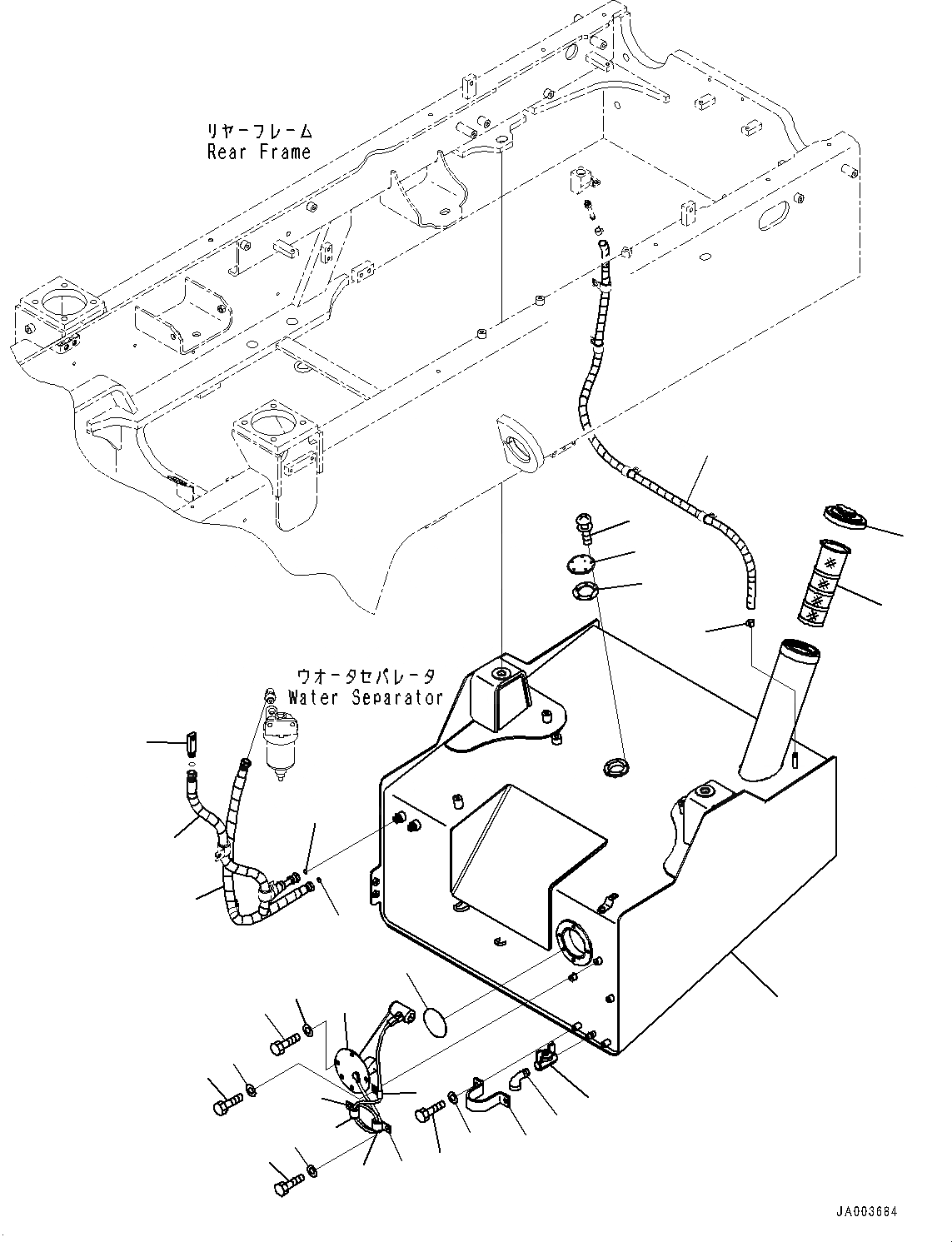 リヤーフレーム
Rear Frame

ウオータセパレータ
Water Separator

JA003684