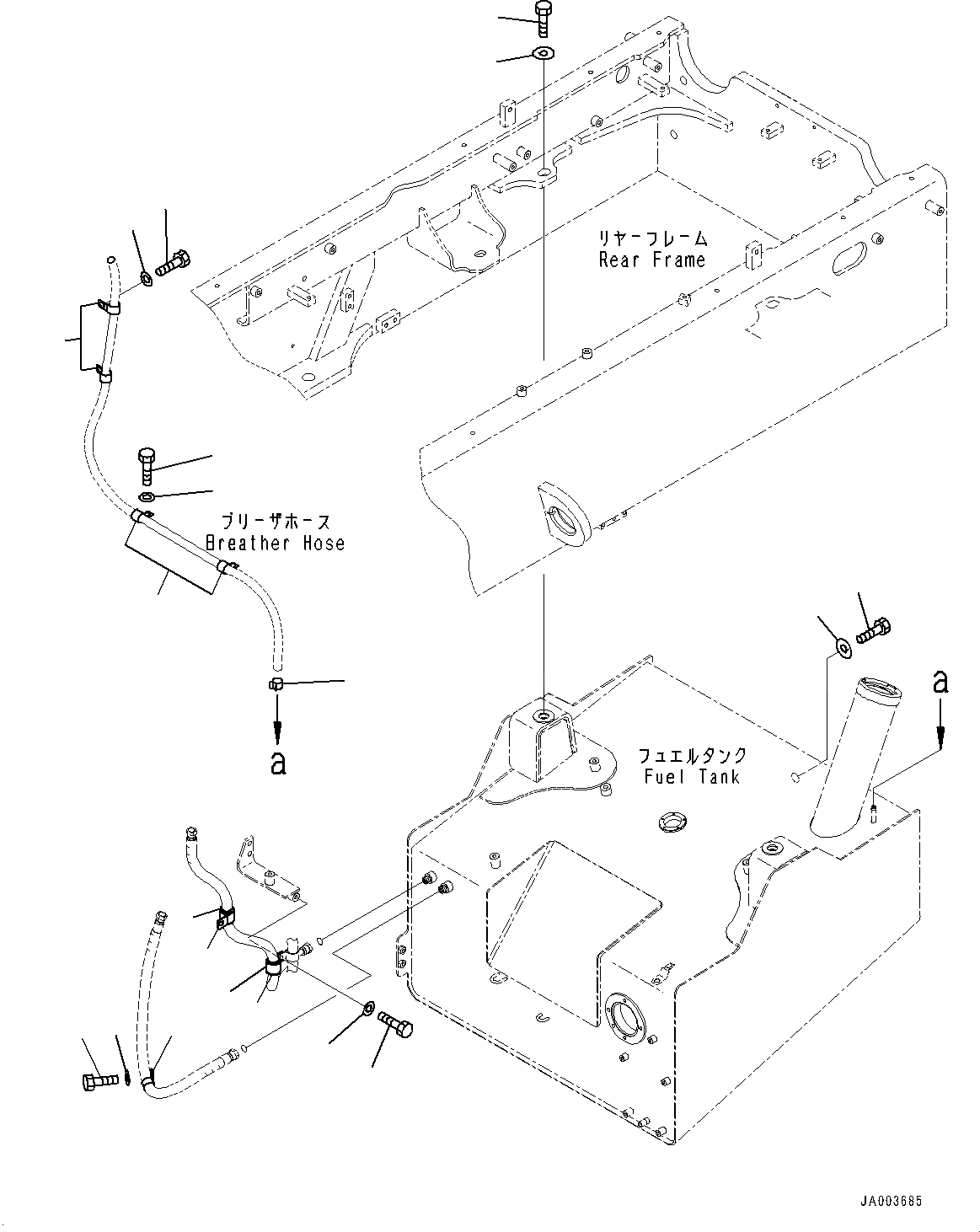 リヤーフレーム
Rear Frame

ブリーザホース
Breather Hose

a

a

フュエルタンク
Fuel Tank

JA003685