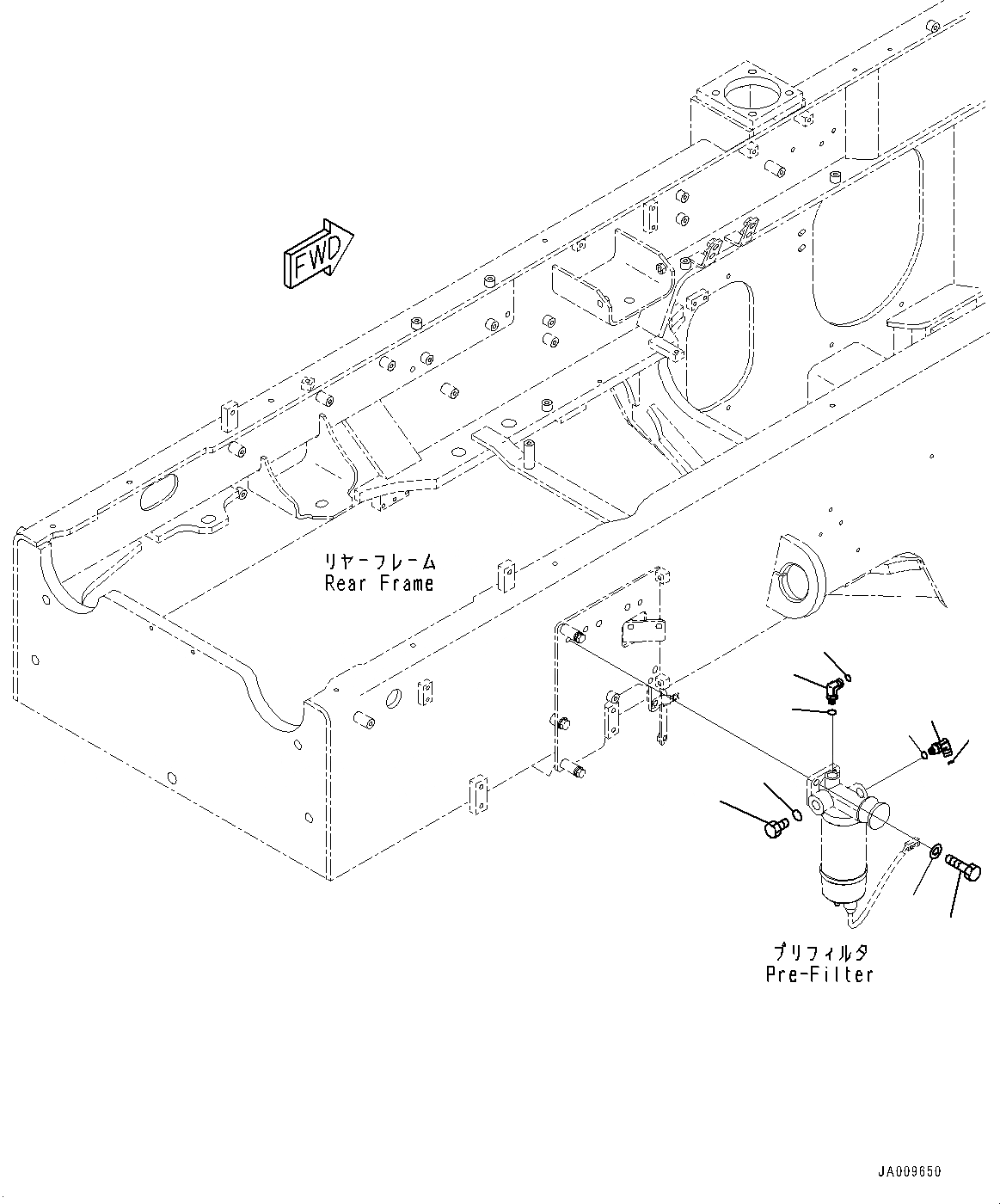 FWD

リヤーフレーム
Rear Frame

プリフィルタ
Pre-Filter

JA009650