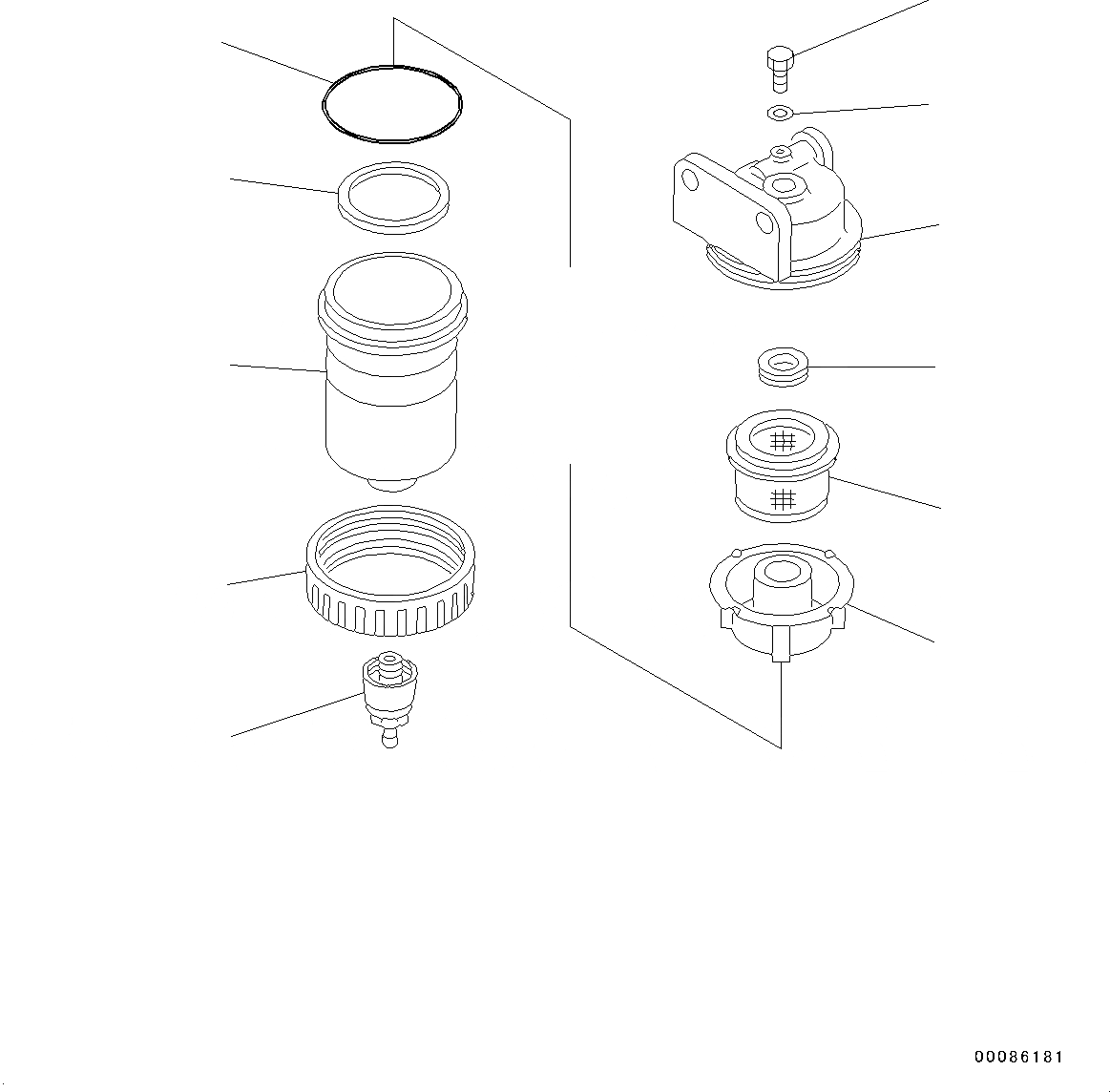 00086181