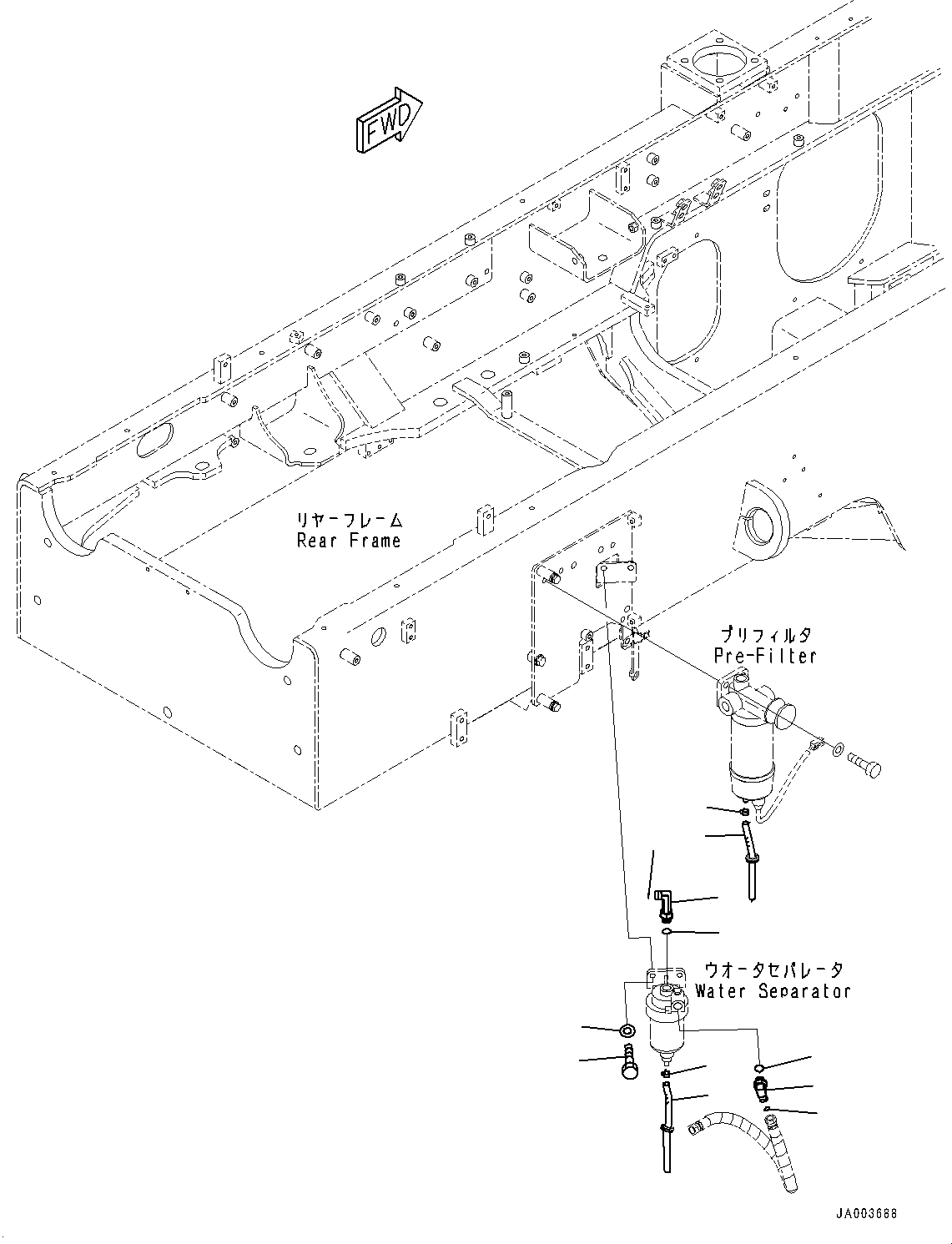 FWD

リヤーフレーム
Rear Frame

プリフィルタ
Pre-Filter

ウオータセパレータ
Water Separator

JA003688