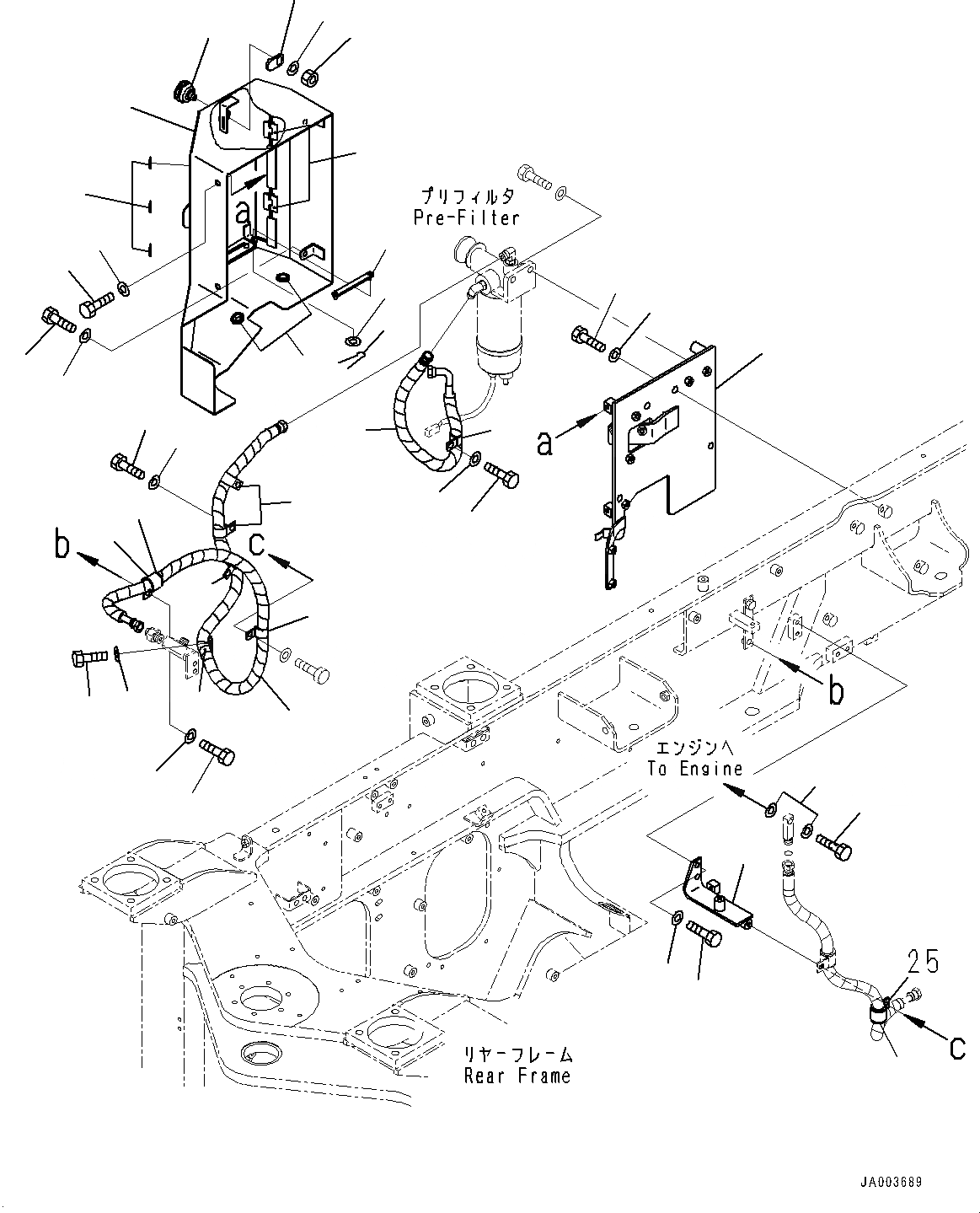 a
プリフィルタ
Pre-Filter
a
b
c
b
エンジンへ
To Engine
25
c
リヤーフレーム
Rear Frame
JA003689