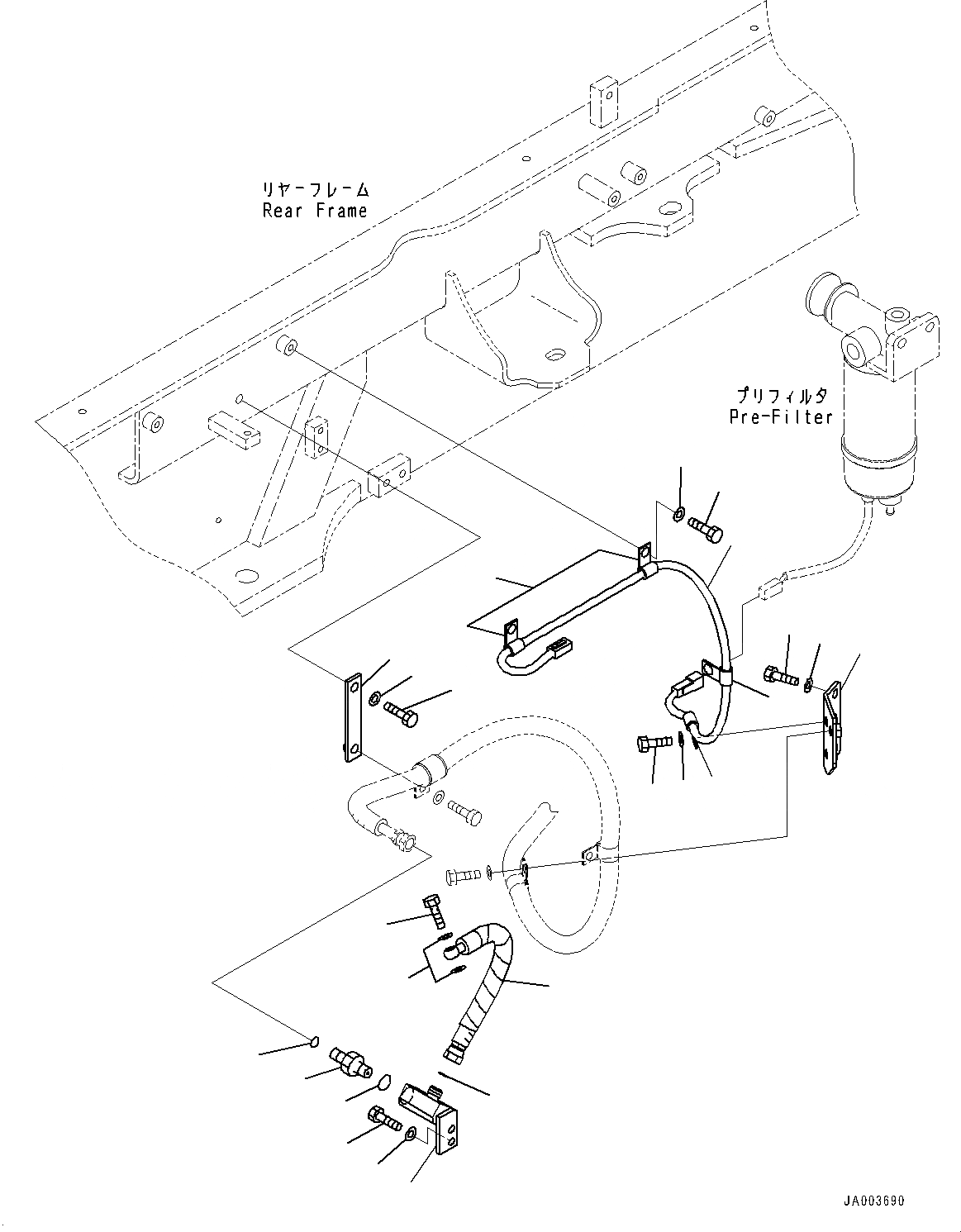 リヤーフレーム
Rear Frame

プリフィルタ
Pre-Filter

JA003690