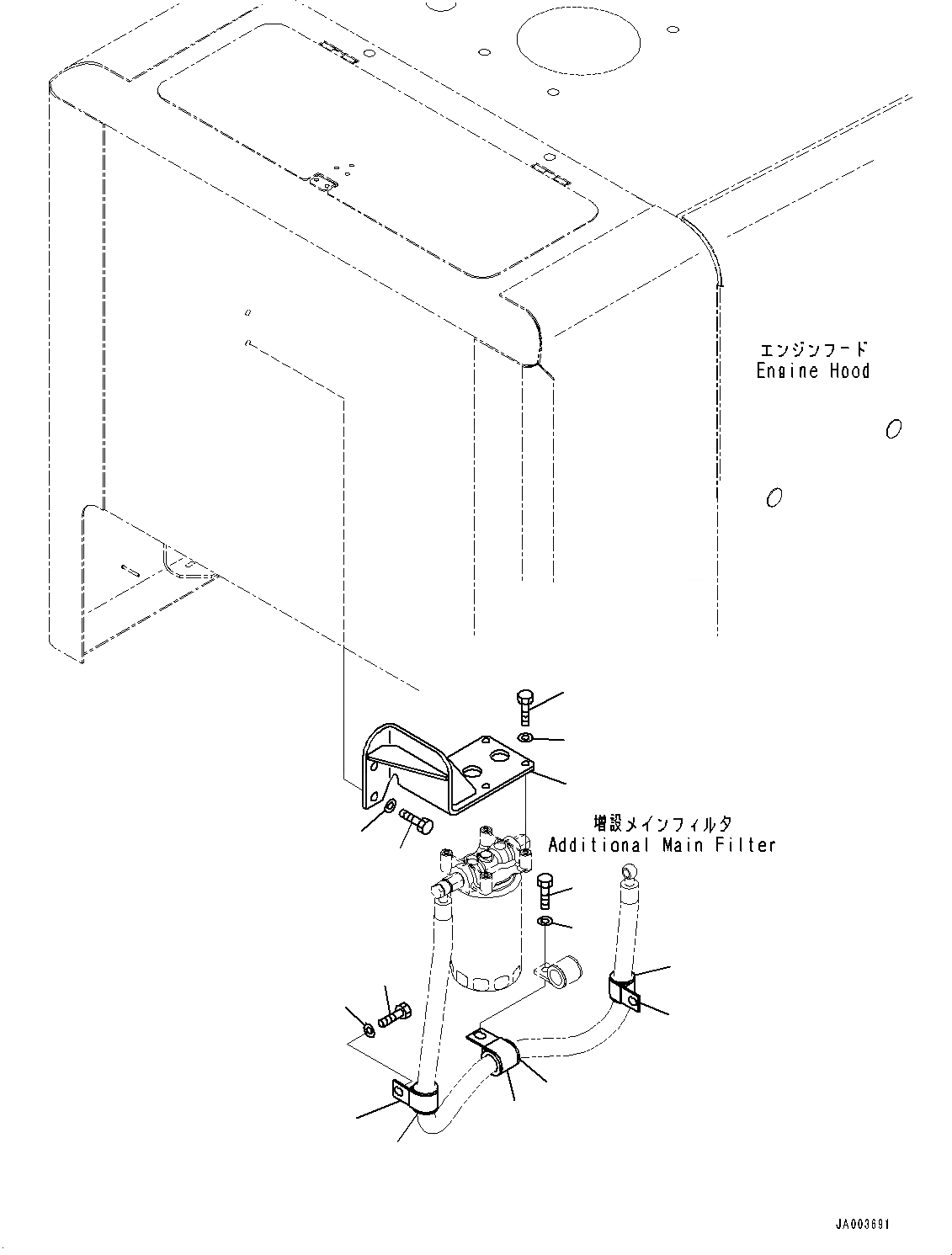 エンジンフード
Engine Hood

増設メインフィルタ
Additional Main Filter

JA003691