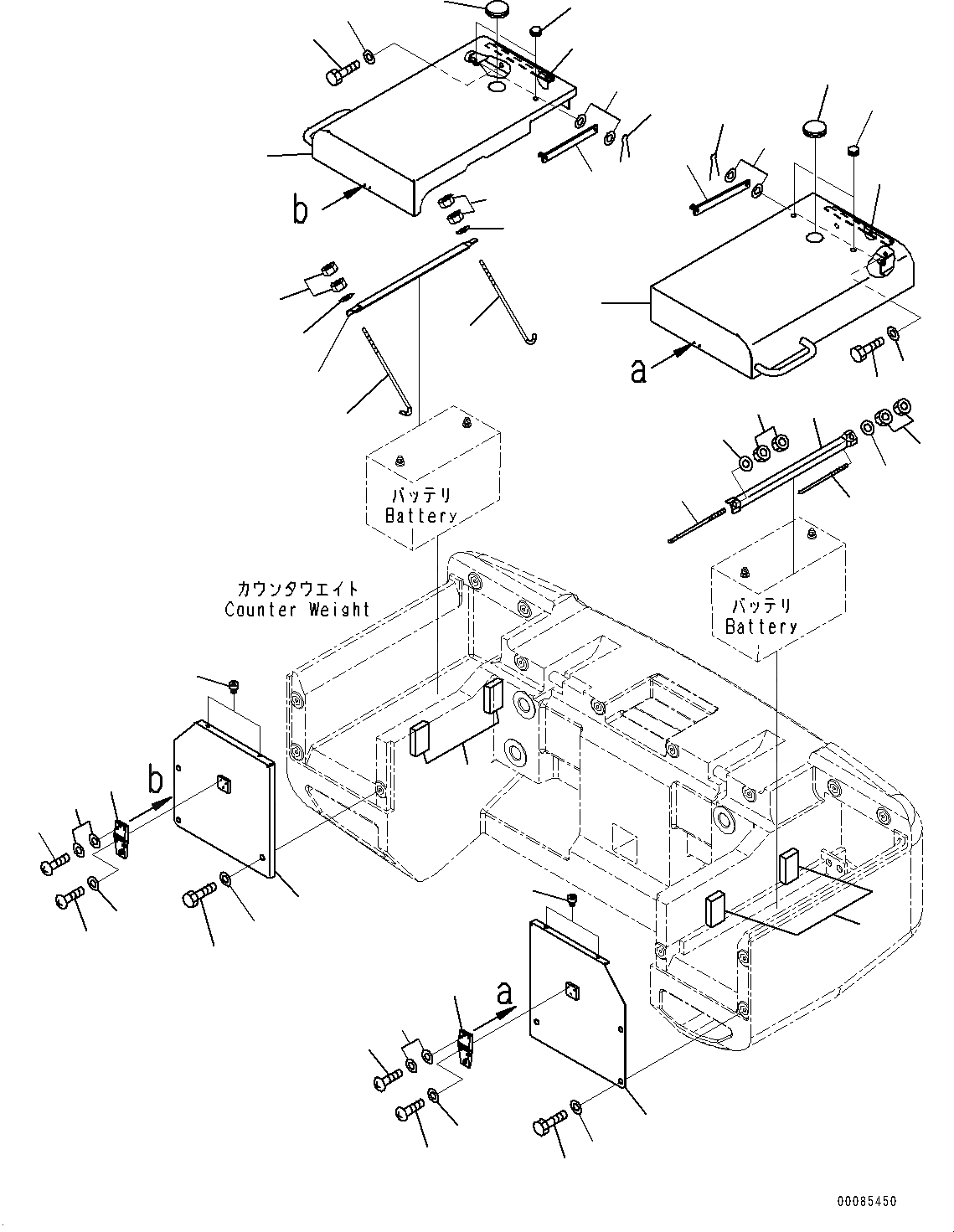 b

a

バッテリ
Battery

カウンタウエイト
Counter Weight

バッテリ
Battery

b

a

00085450