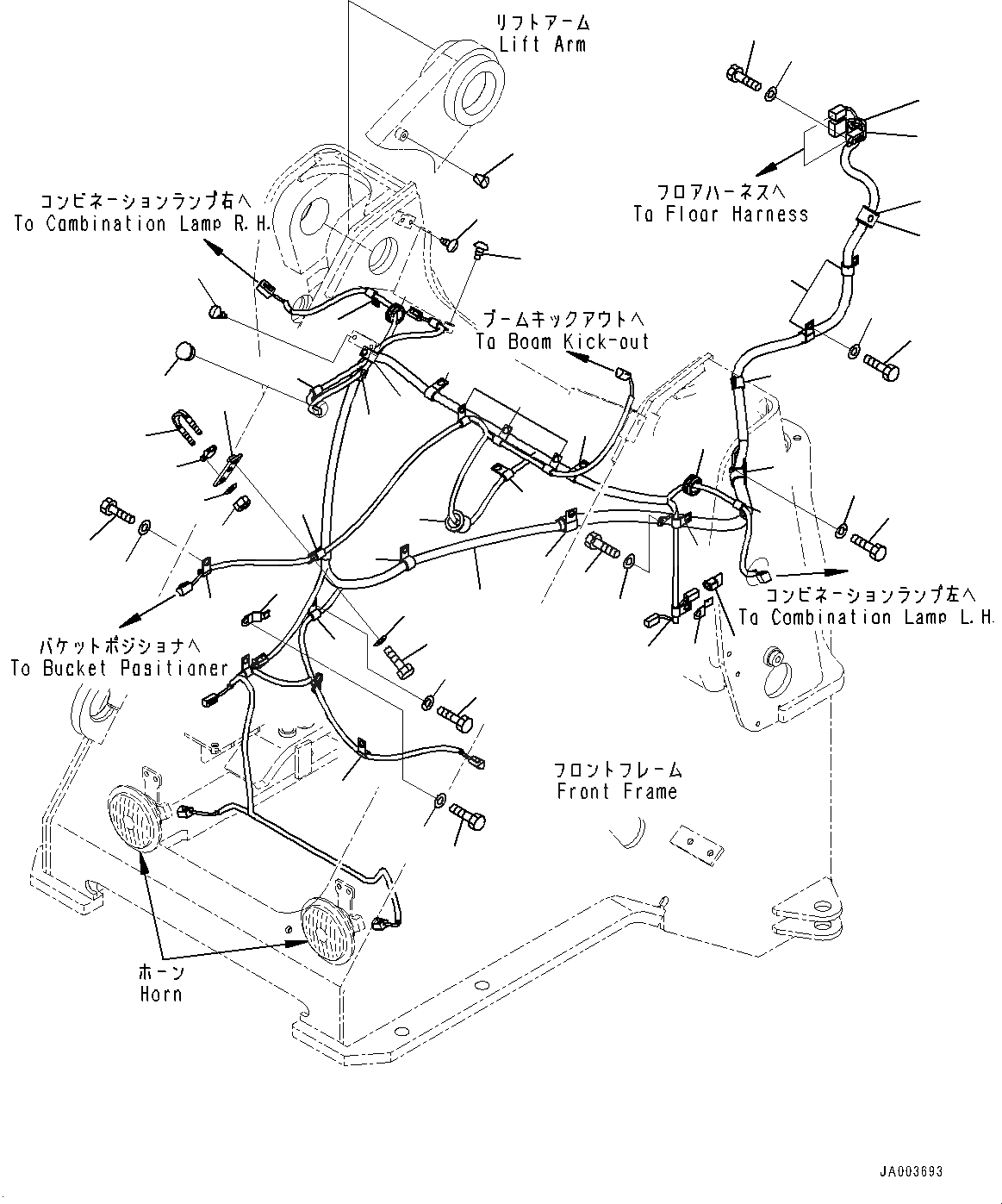 リフトアーム
Lift Arm

フロアハーネスへ
To Floor Harness

コンビネーションランプ右へ
To Combination Lamp R.H.

ブームキックアウトへ
To Boom Kick-out

コンビネーションランプ左へ
To Combination Lamp L.H.

バケットポジショナへ
To Bucket Positioner

フロントフレーム
Front Frame

ホーン
Horn

JA003693