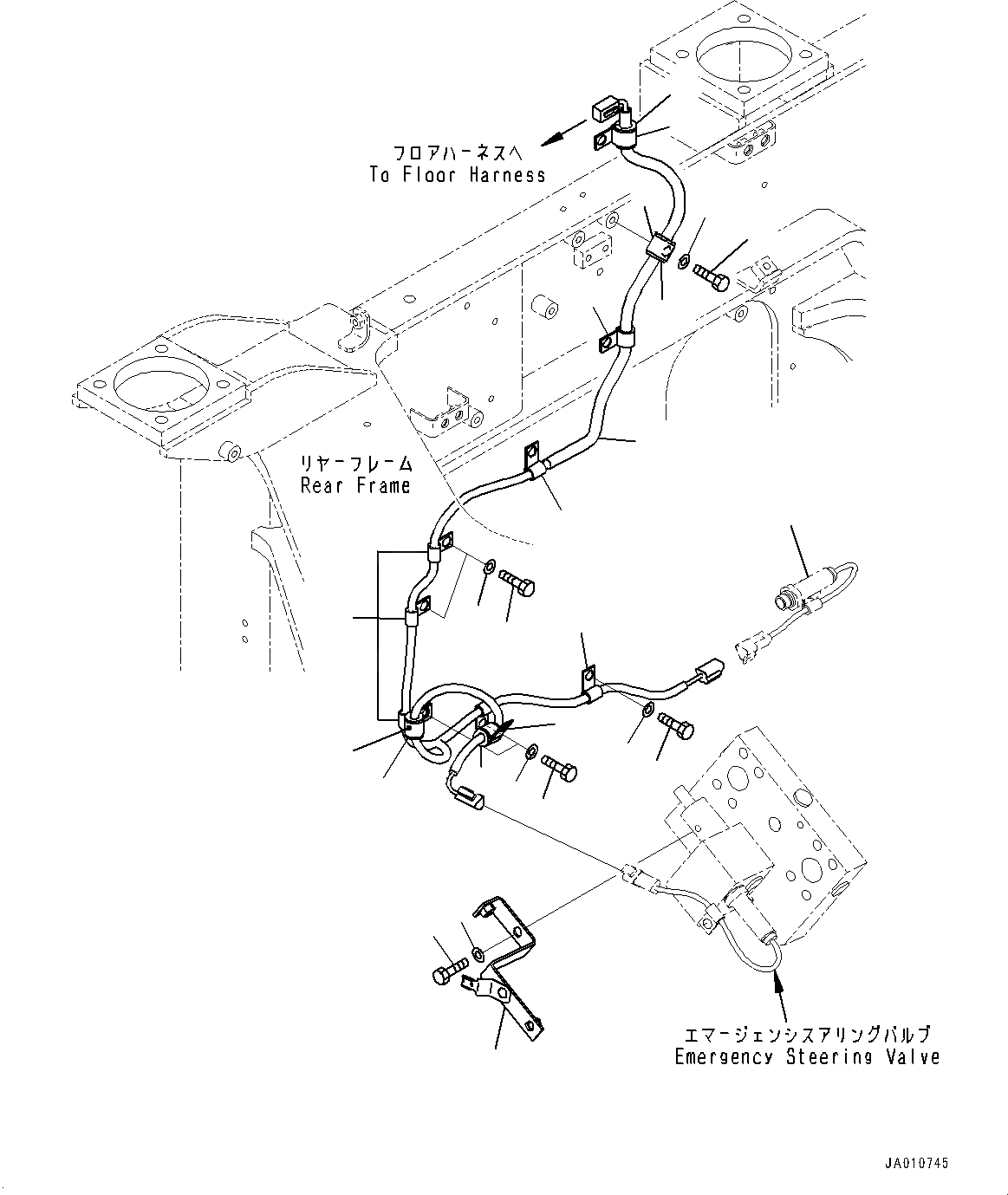 フロアハーネスへ
To Floor Harness

リヤーフレーム
Rear Frame

エマージェンシステアリングバルブ
Emergency Steering Valve

JA010745