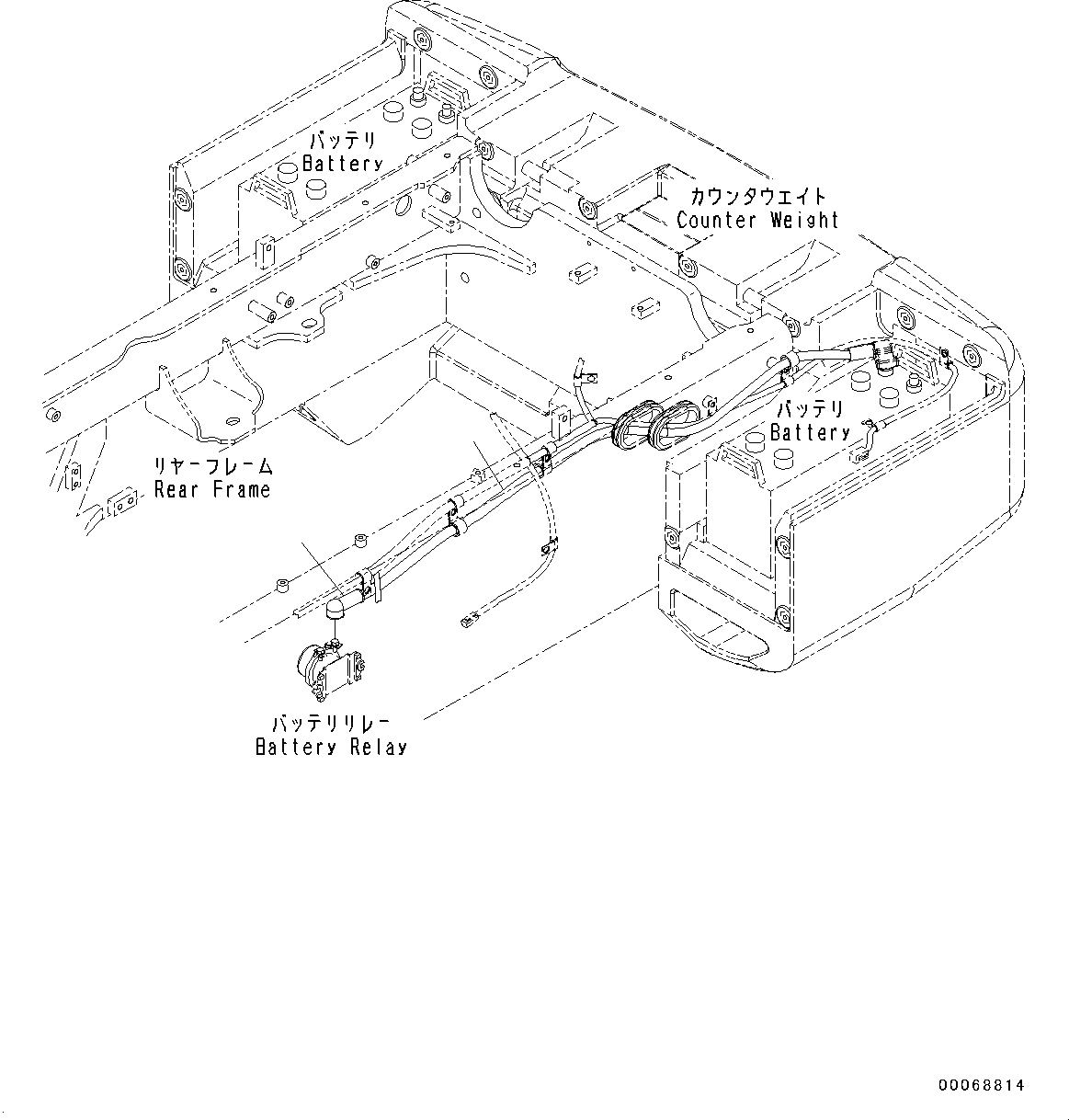 バッテリ
Battery

カウンタウエイト
Counter Weight

バッテリ
Battery

リヤーフレーム
Rear Frame

バッテリリレー
Battery Relay

00068814