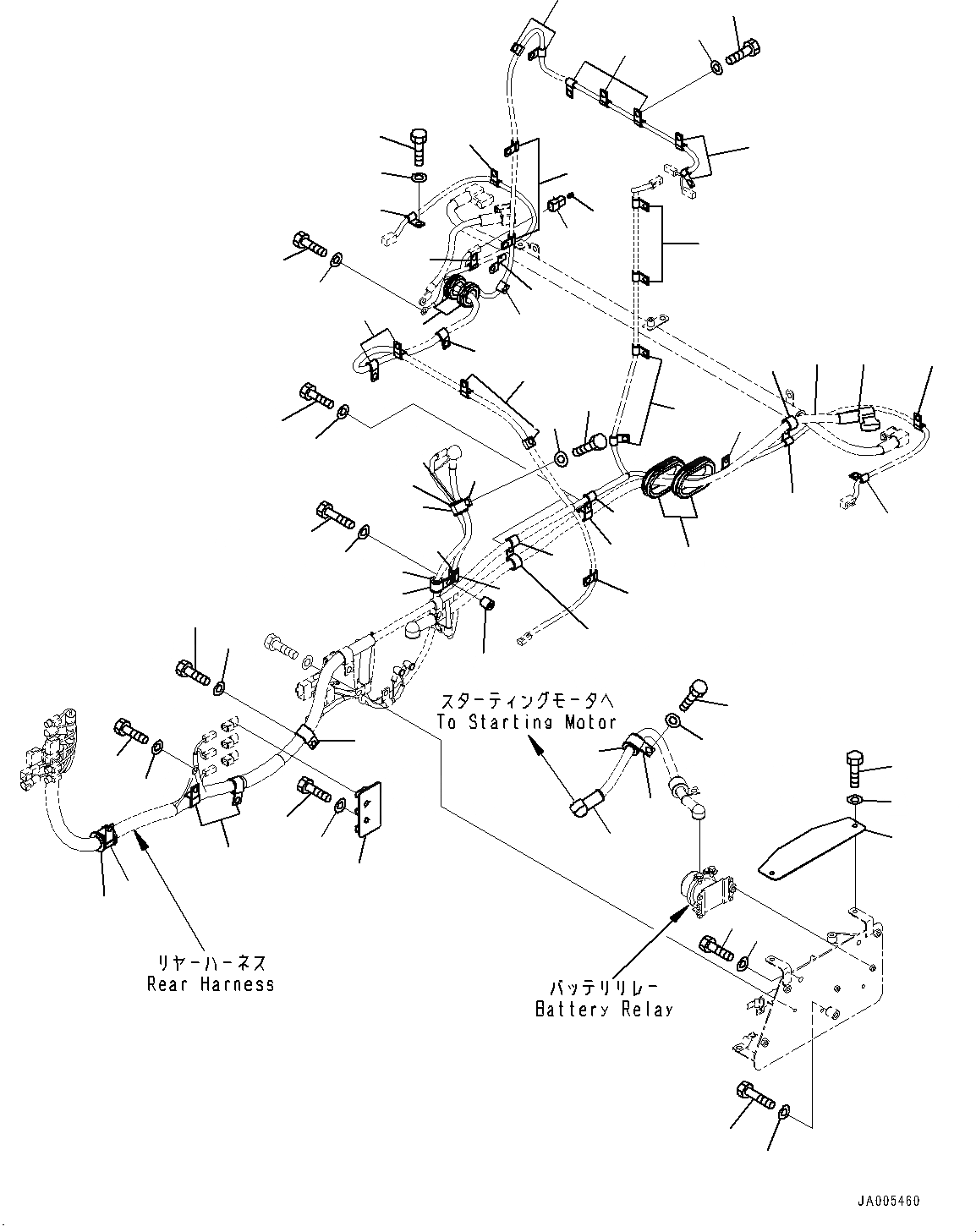 スターティングモータへ
To Starting Motor

リヤーハーネス
Rear Harness

バッテリリレー
Battery Relay

JA005460