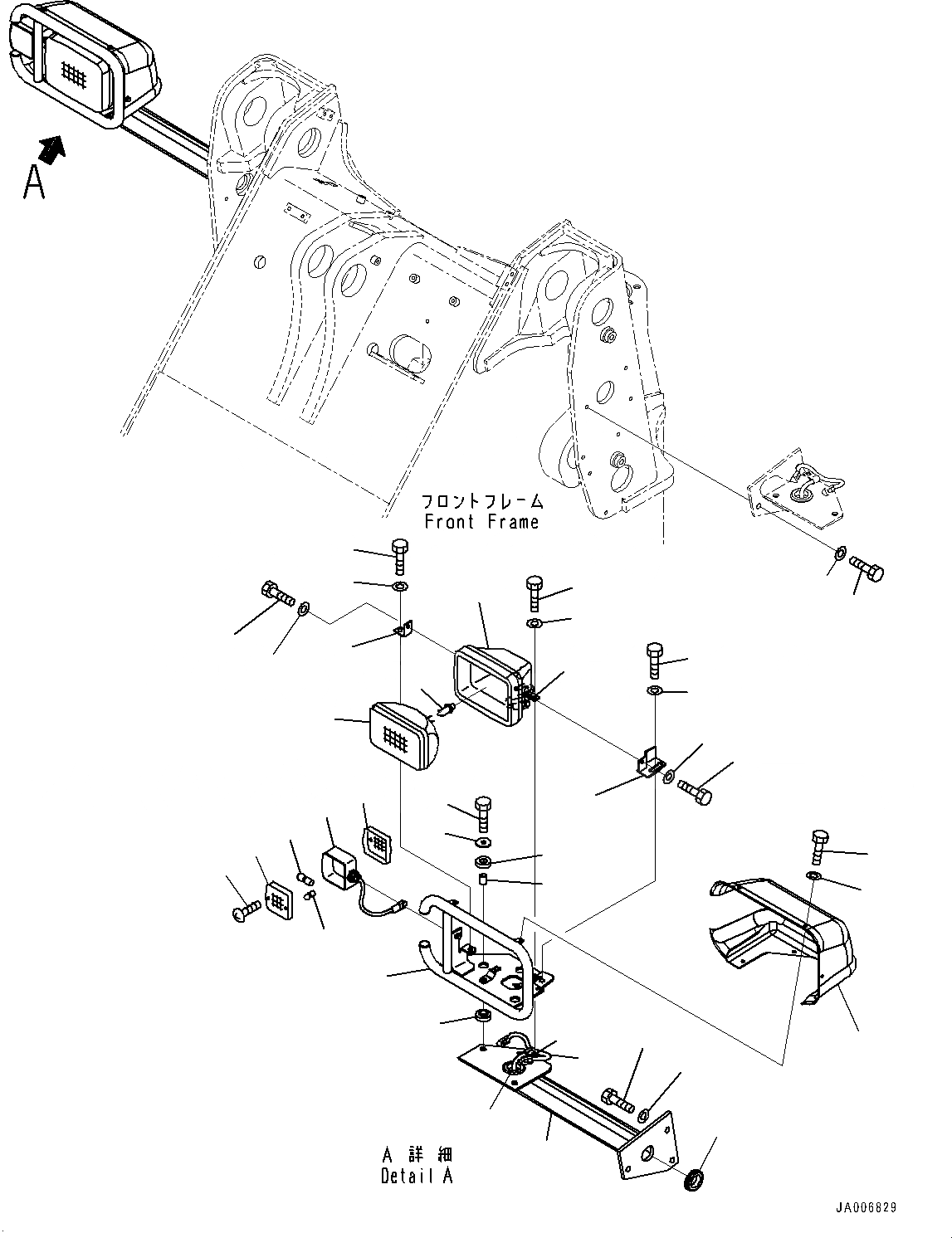 A

フロントフレーム
Front Frame

A 詳細
Detail A

JA006829