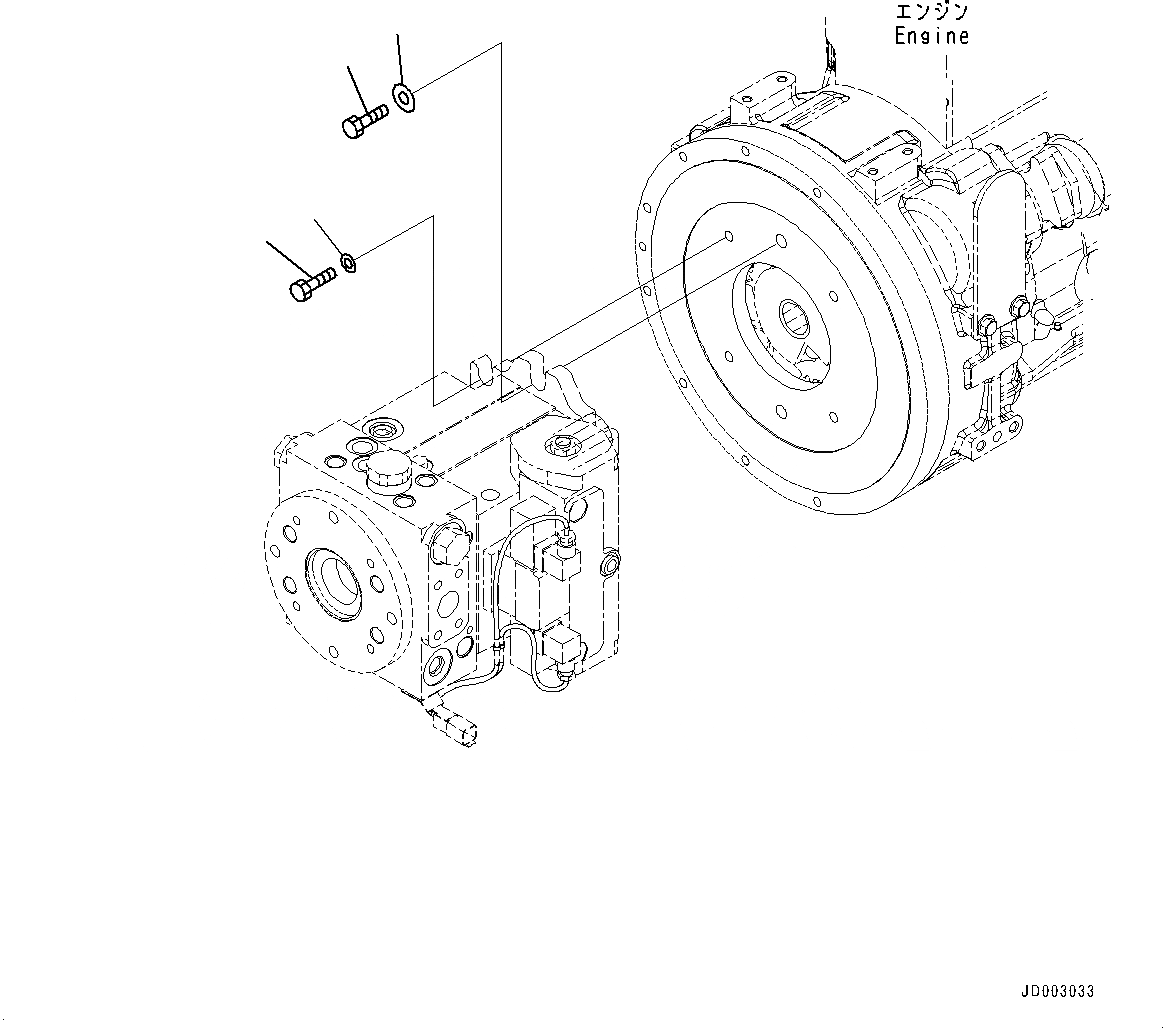 エンジン
Engine

JD003033