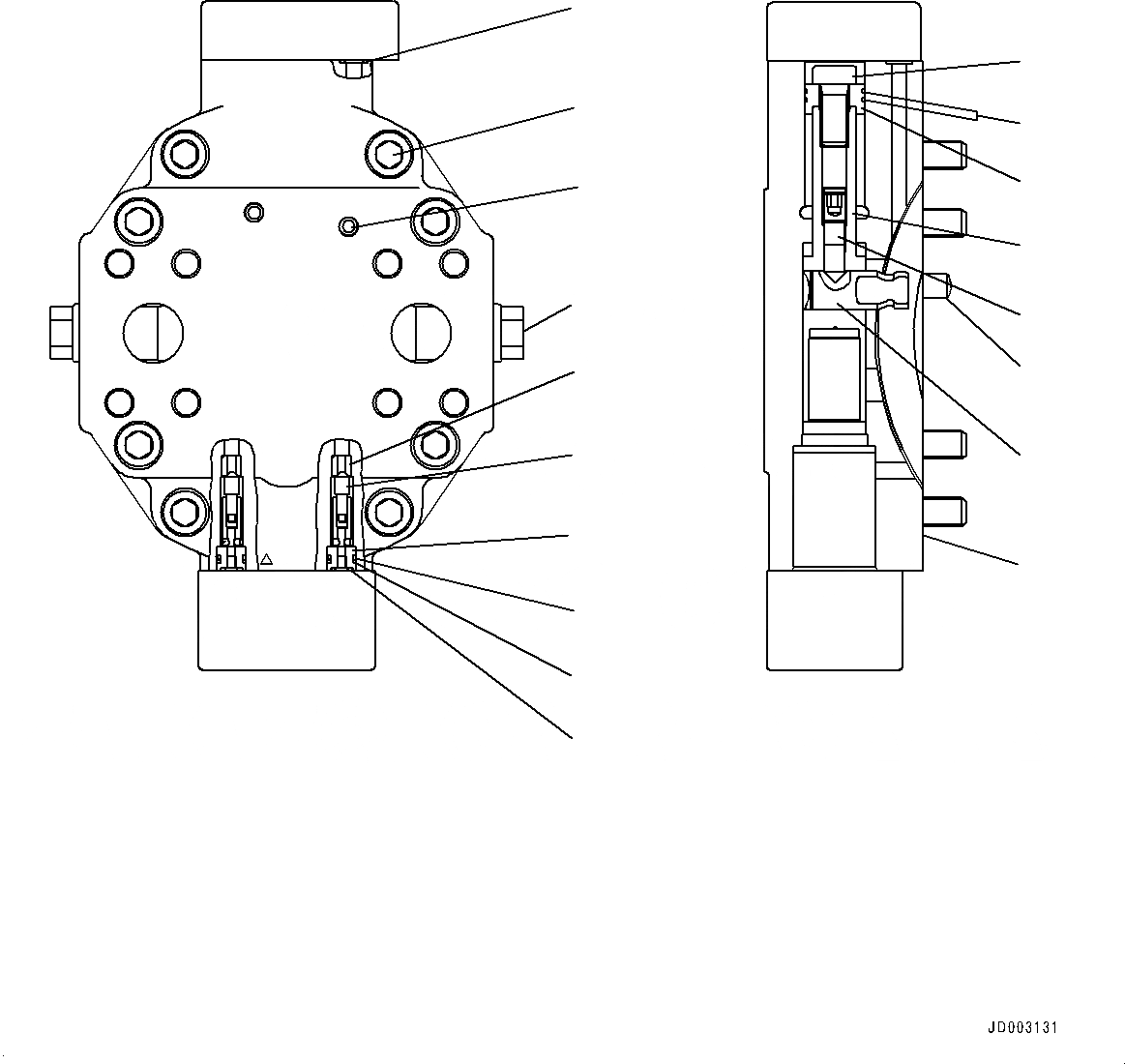 JD003131