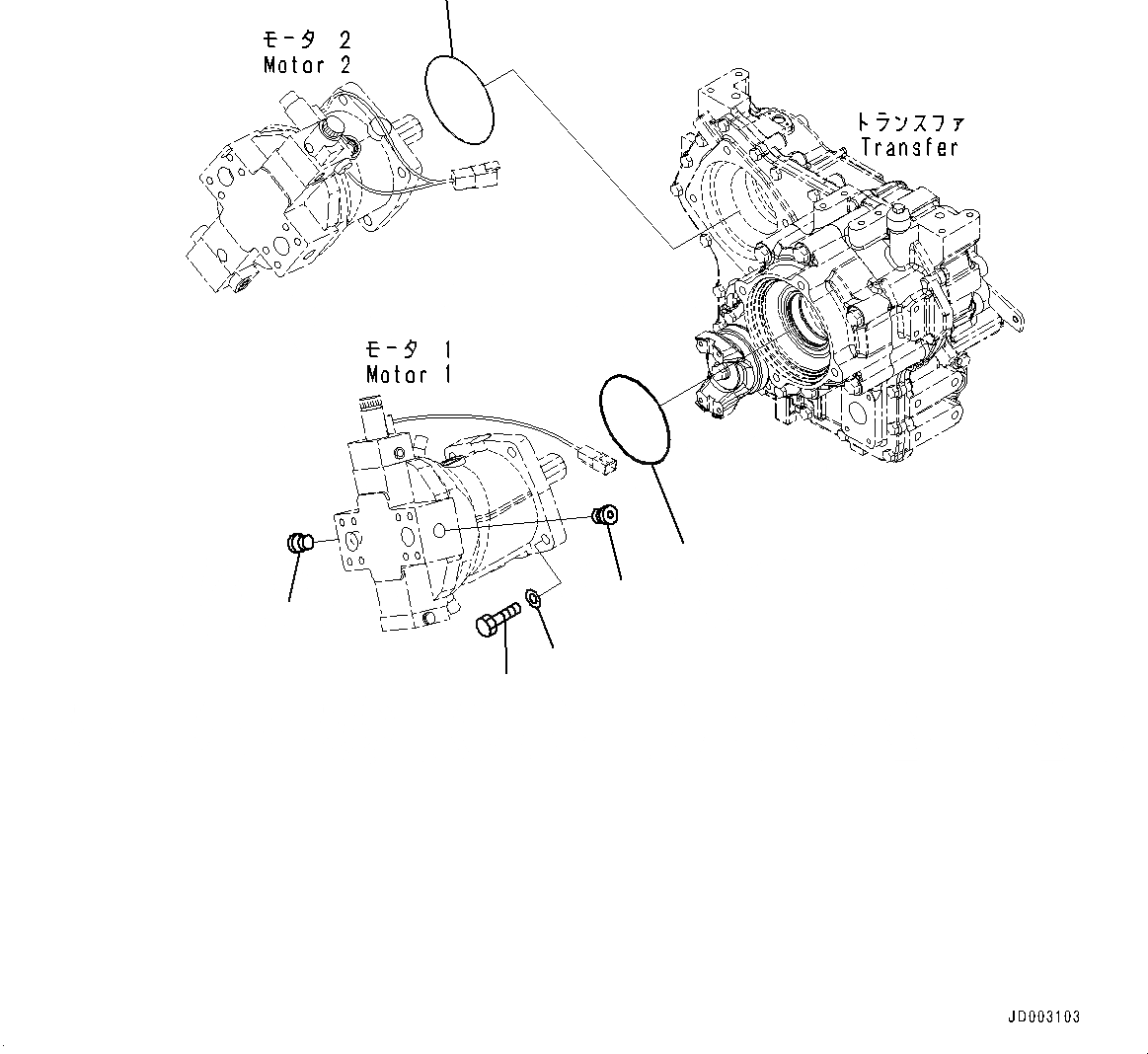 モータ 2
Motor 2

トランスファ
Transfer

モータ 1
Motor 1

JD003103