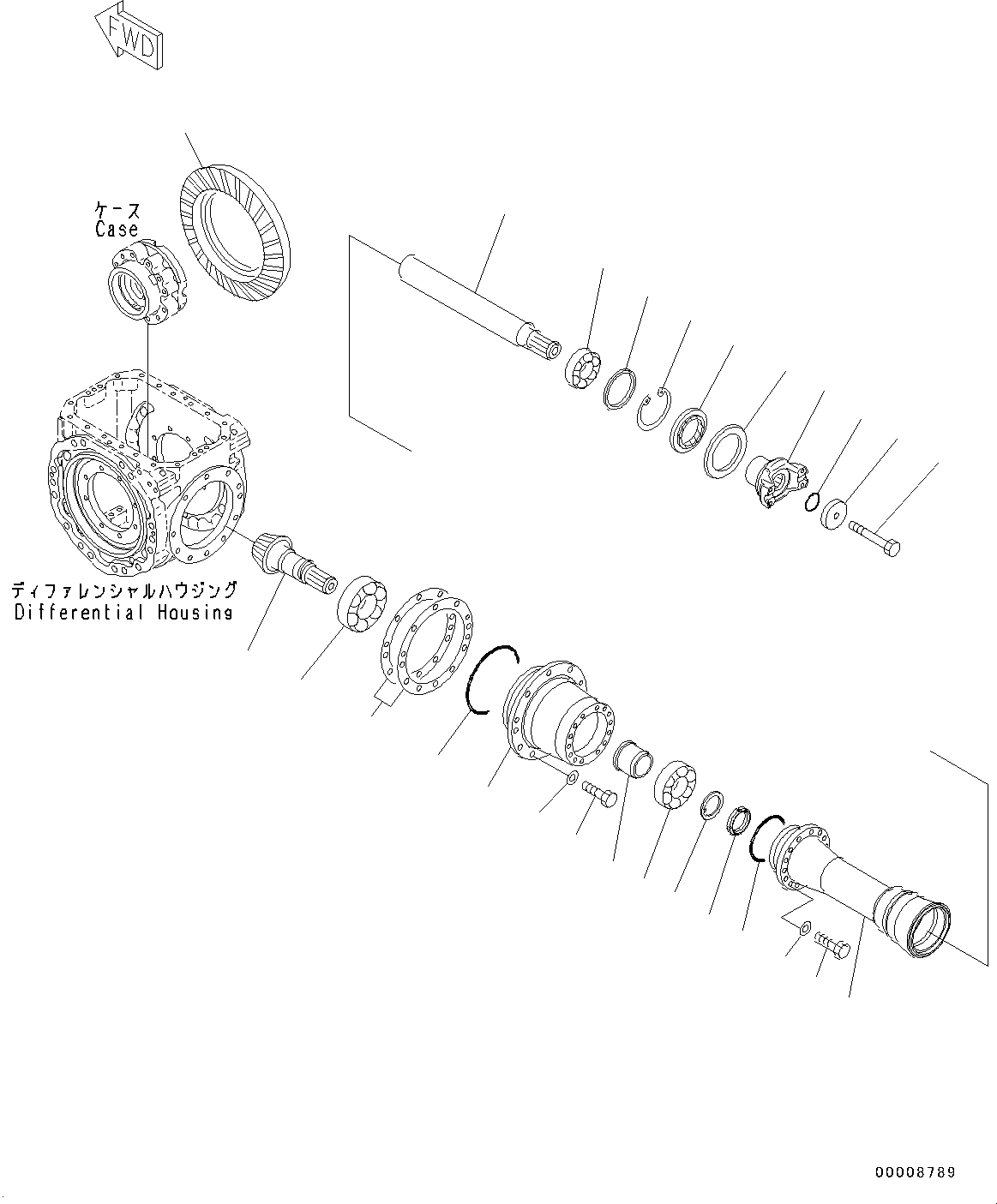 FWD

ケース
Case

ディファレンシャルハウジング
Differential Housing

00008789