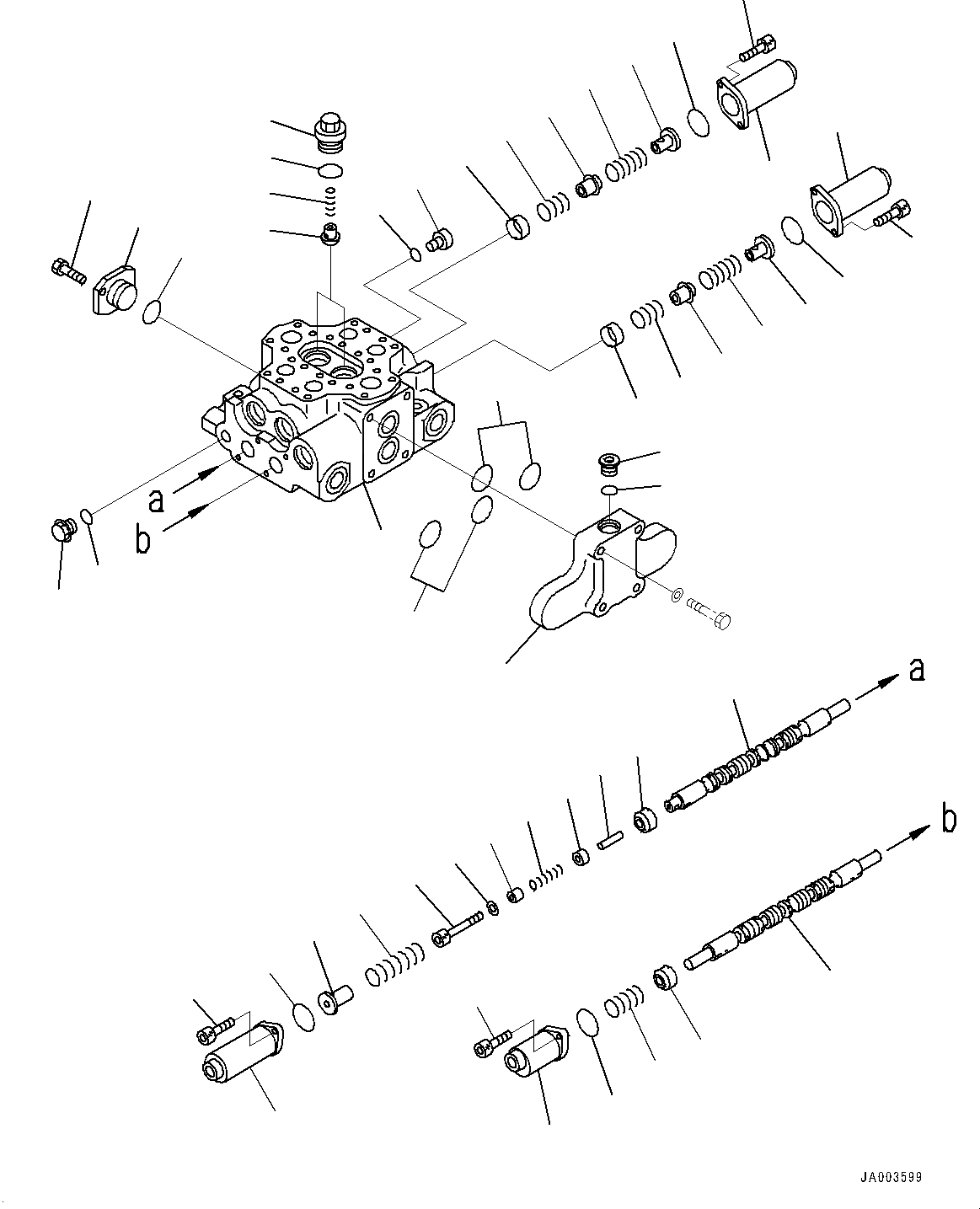 a
b
a
b
JA003599