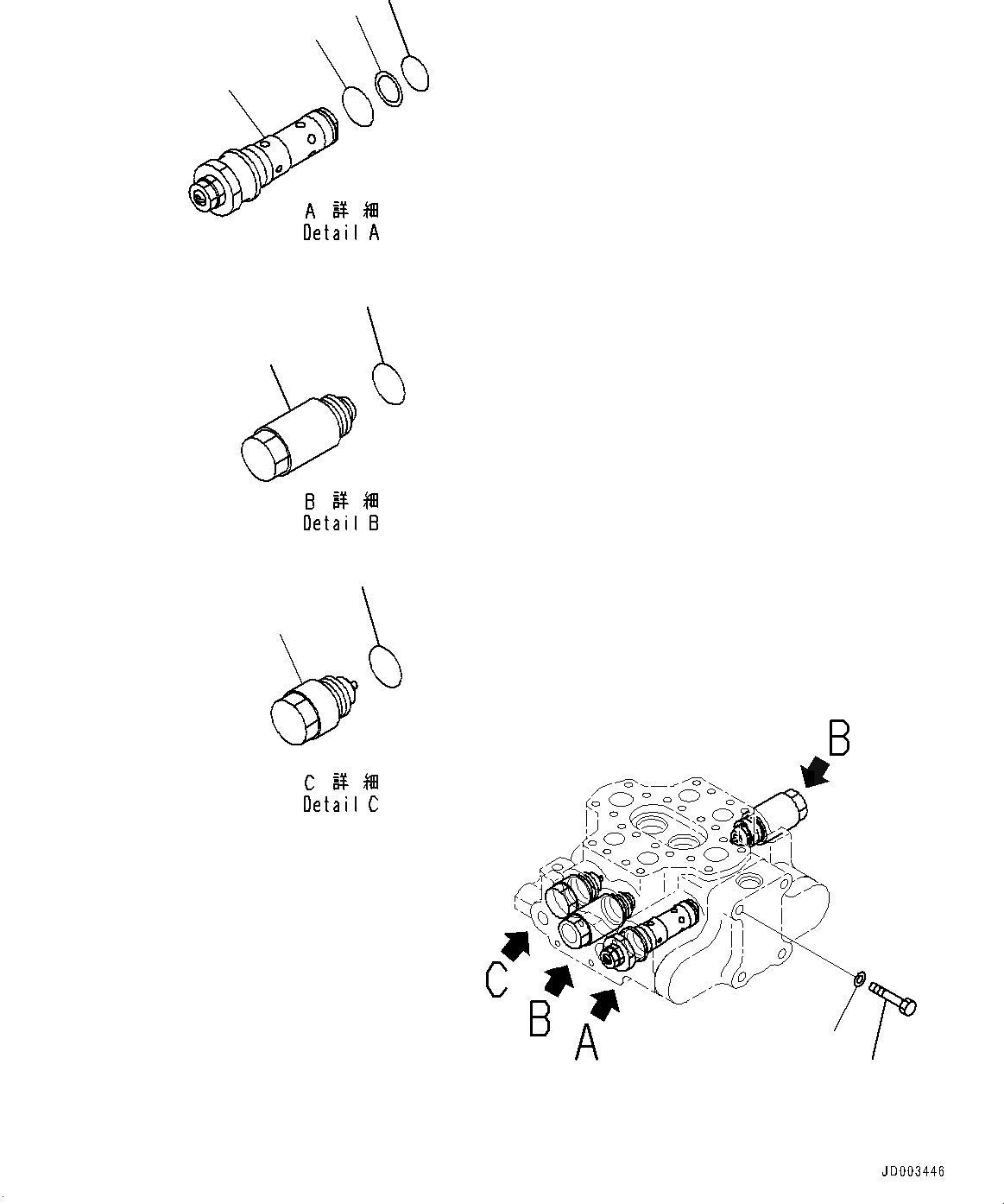 A 詳 細
Detail A

B 詳 細
Detail B

C 詳 細
Detail C

B

C

B

A

JD003446