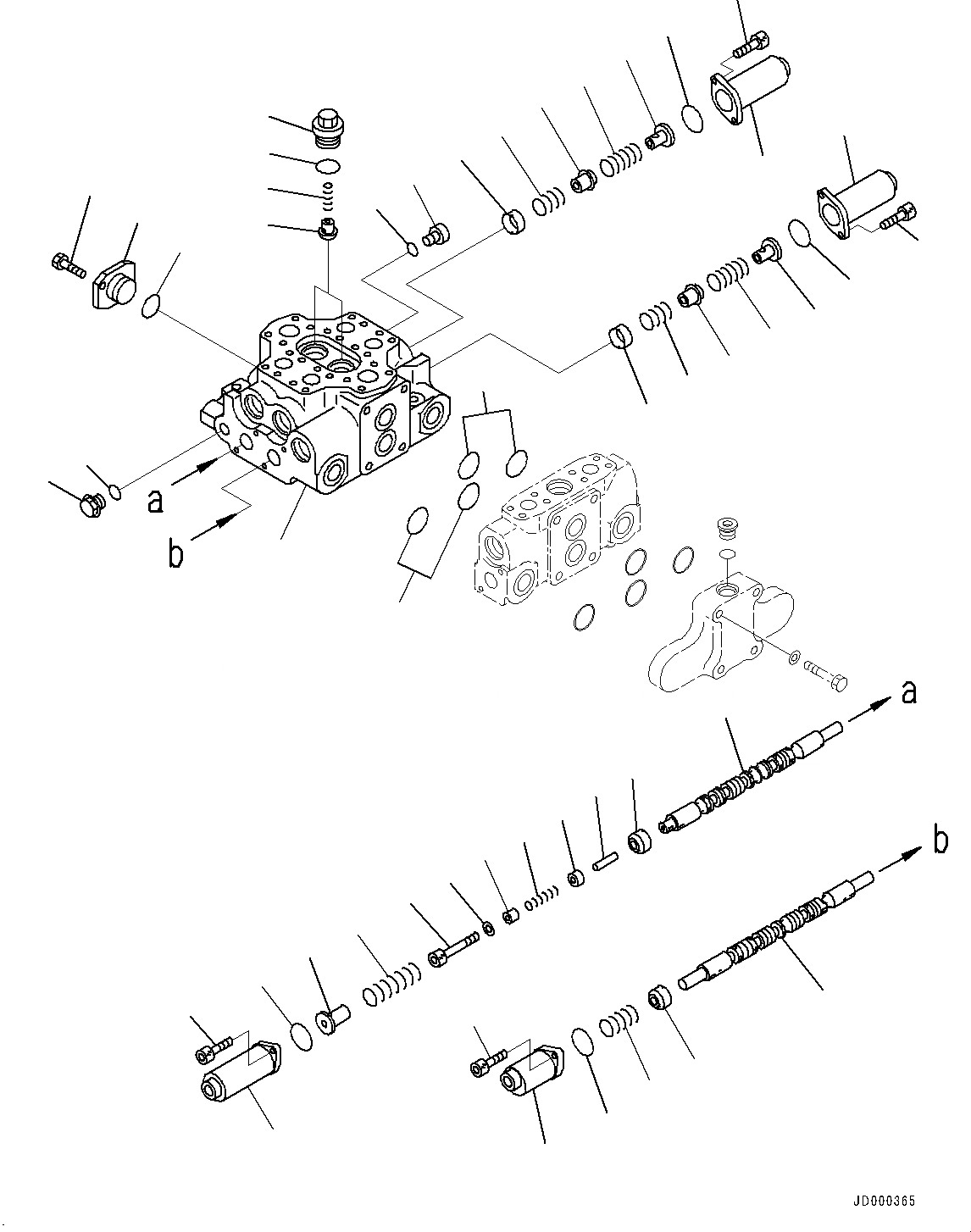 a
b
a
b
JD000365