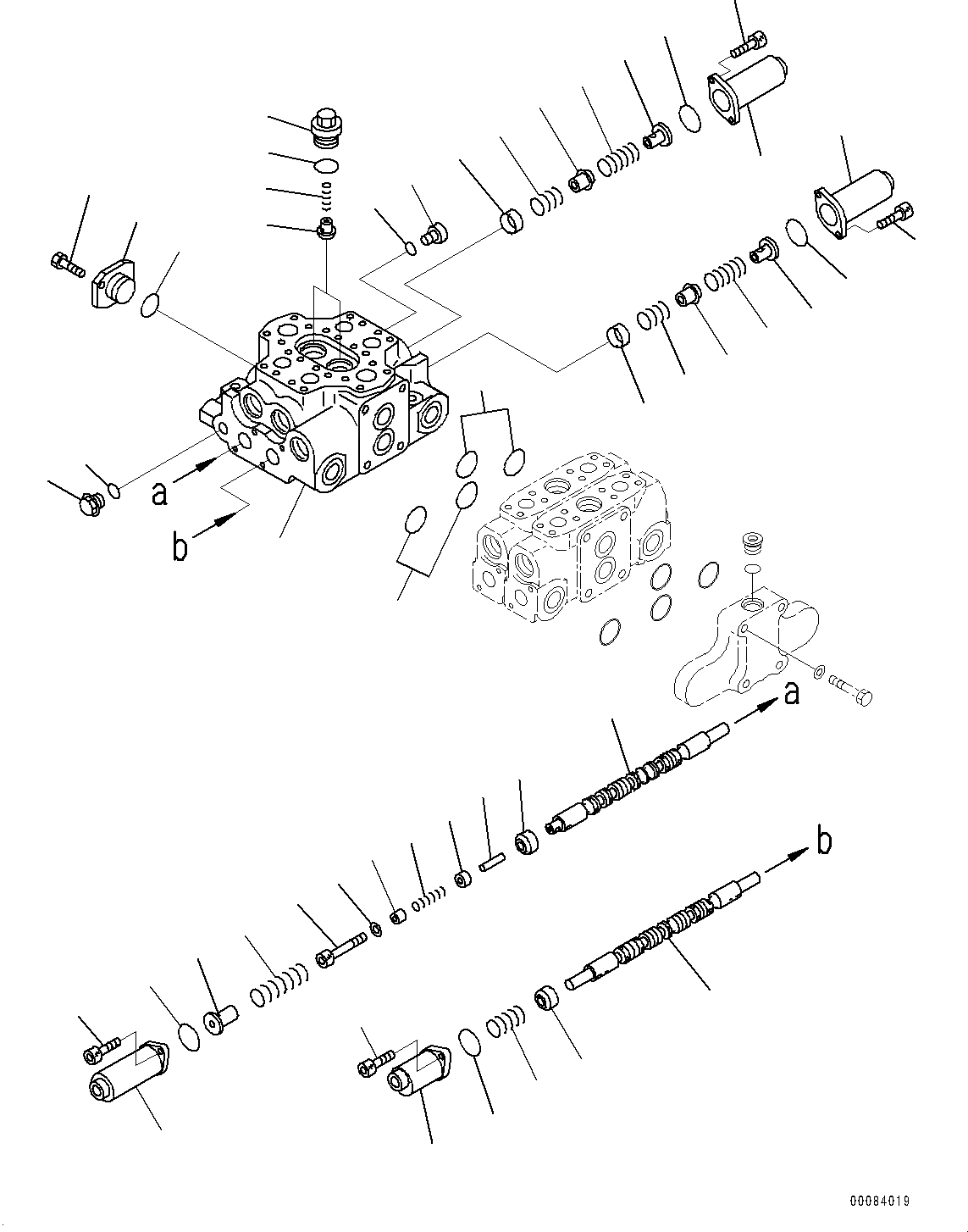 a

b

a

b

00084019