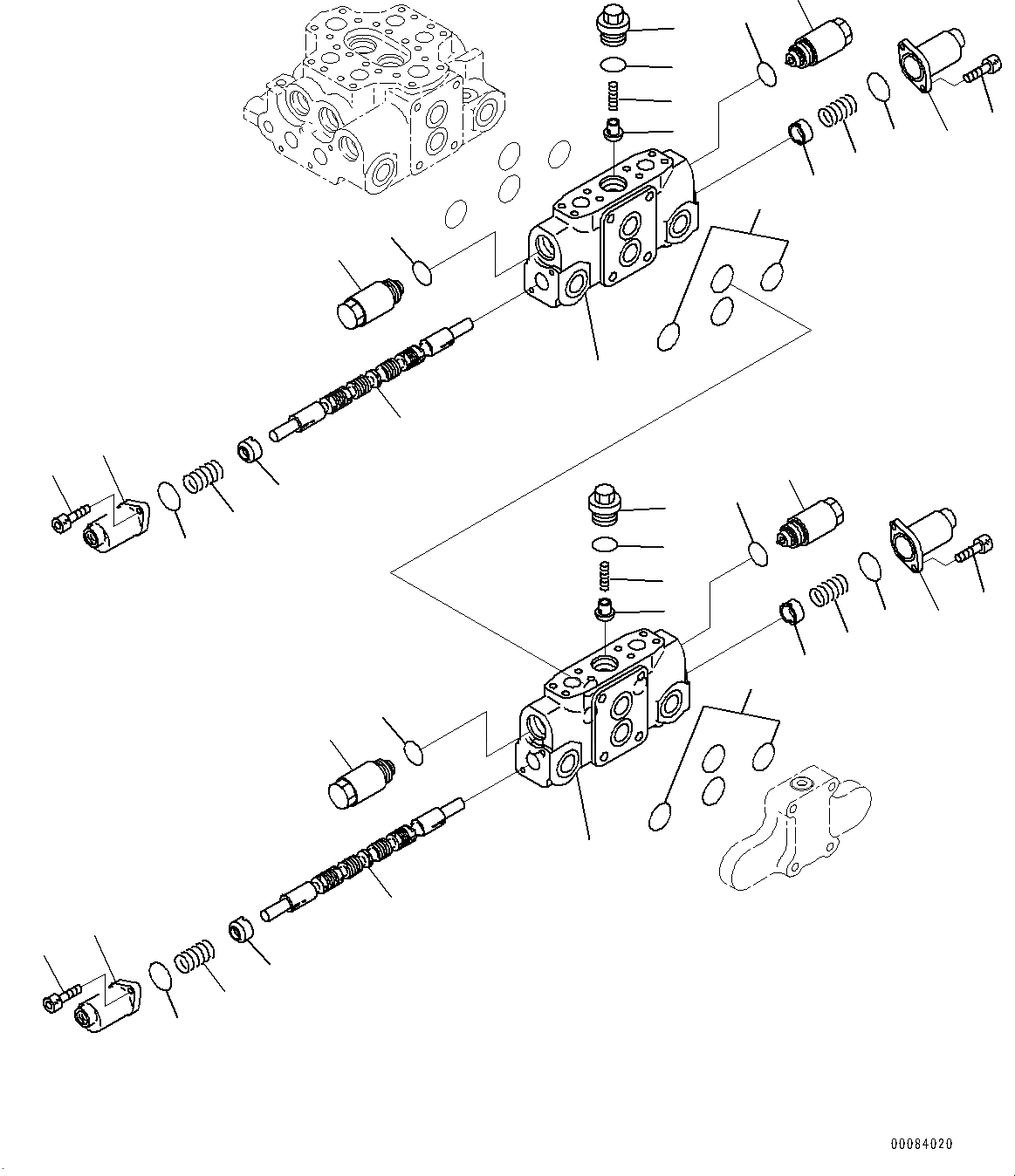 00084020