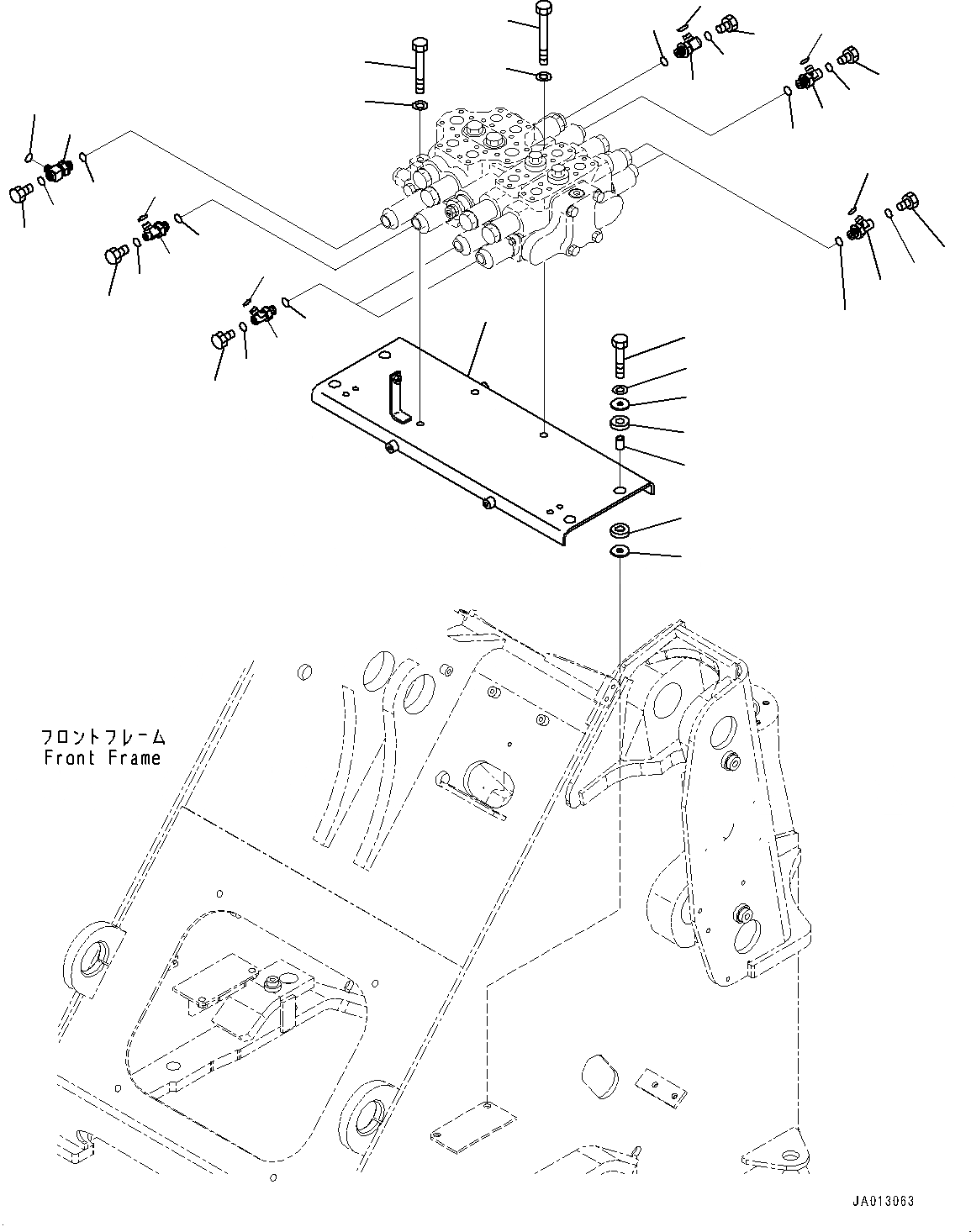 フロントフレーム
Front Frame

JA013063