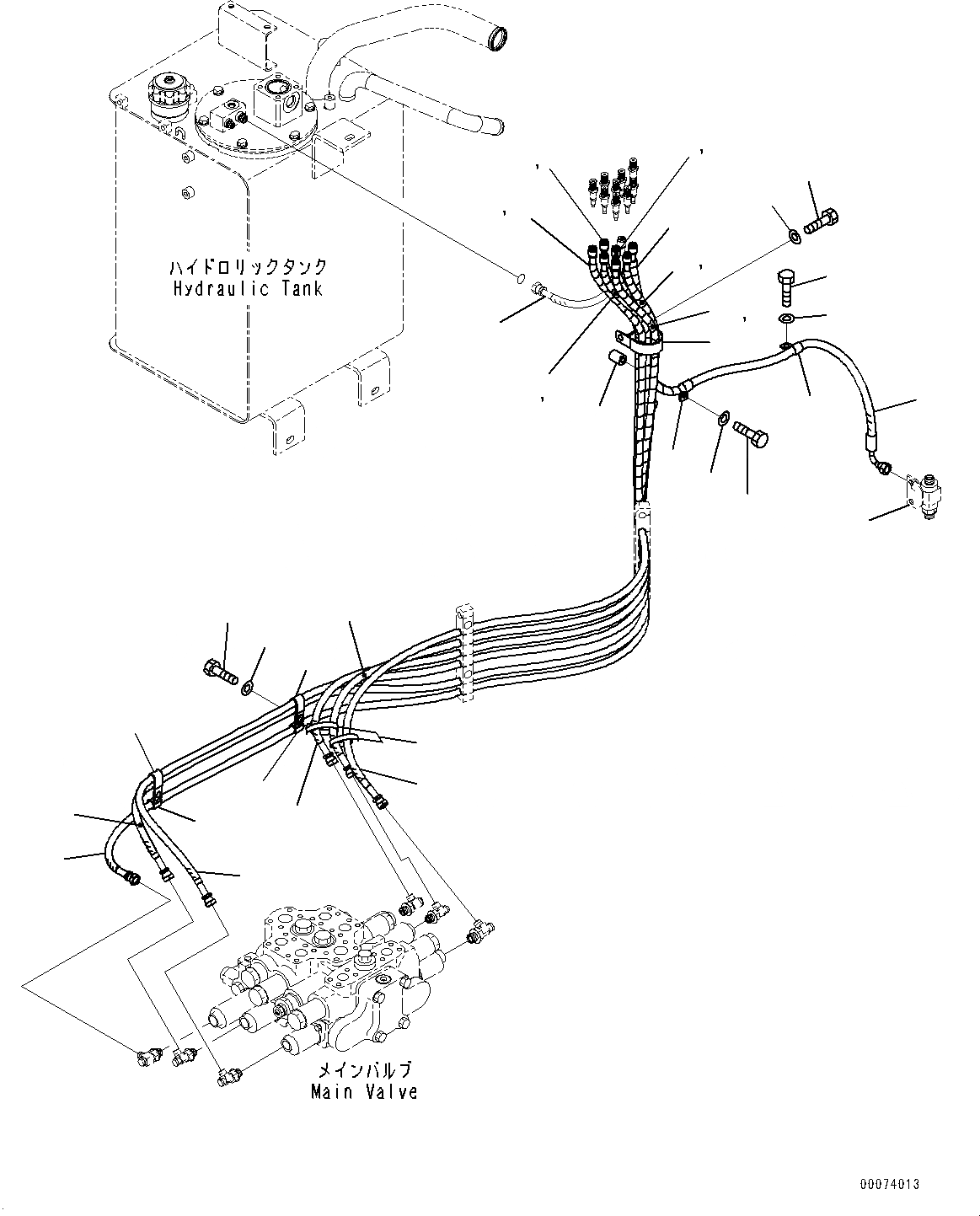 ハイドロリックタンク
Hydraulic Tank

メインバルブ
Main Valve

00074013