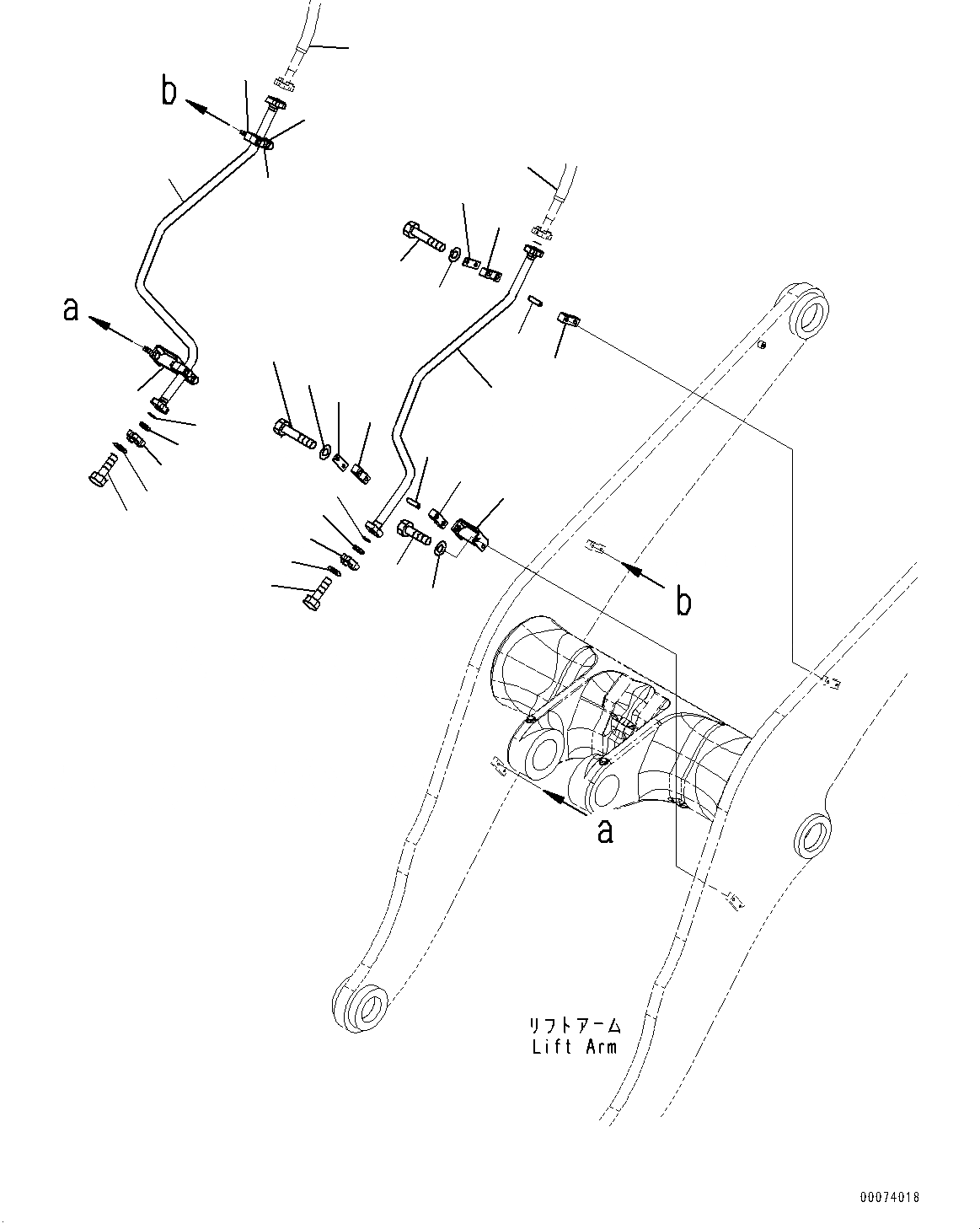 b

a

b

a

リフトアーム
Lift Arm

00074018