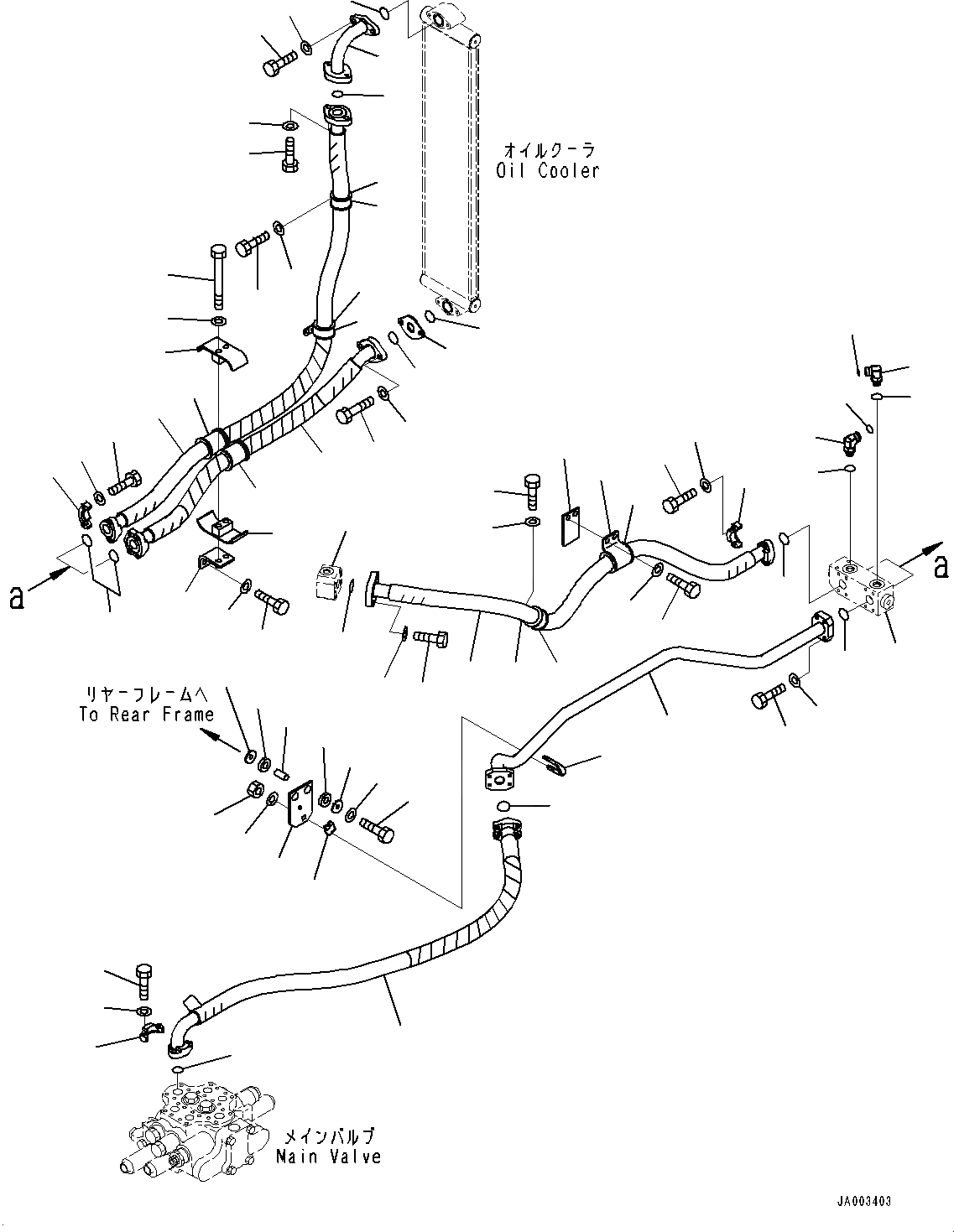 オイルクーラ
Oil Cooler

a

a

リヤーフレームへ
To Rear Frame

メインバルブ
Main Valve

JA003403