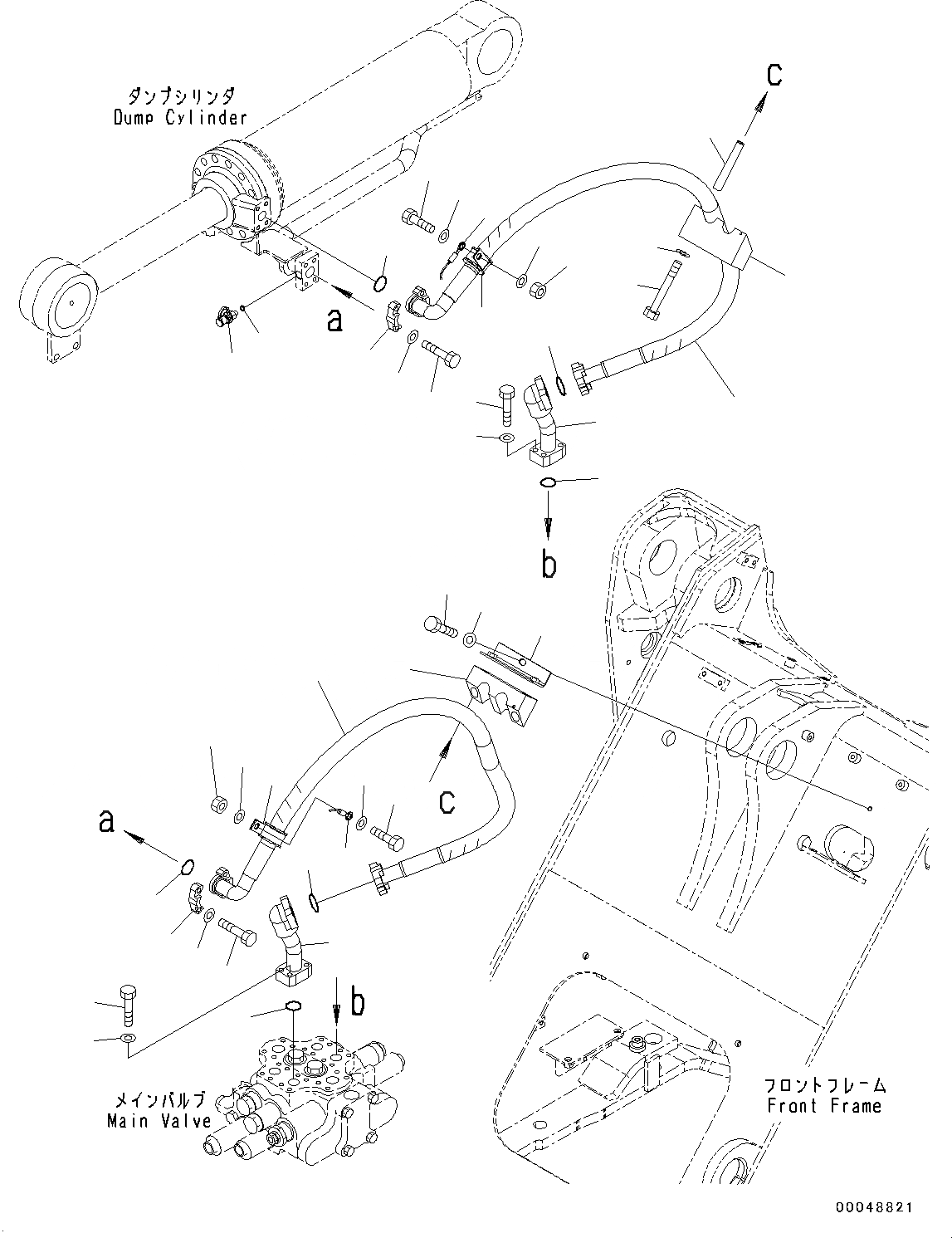 ダンプシリンダ
Dump Cylinder

c

a

b

c

a

b

メインバルブ
Main Valve

フロントフレーム
Front Frame

00048821