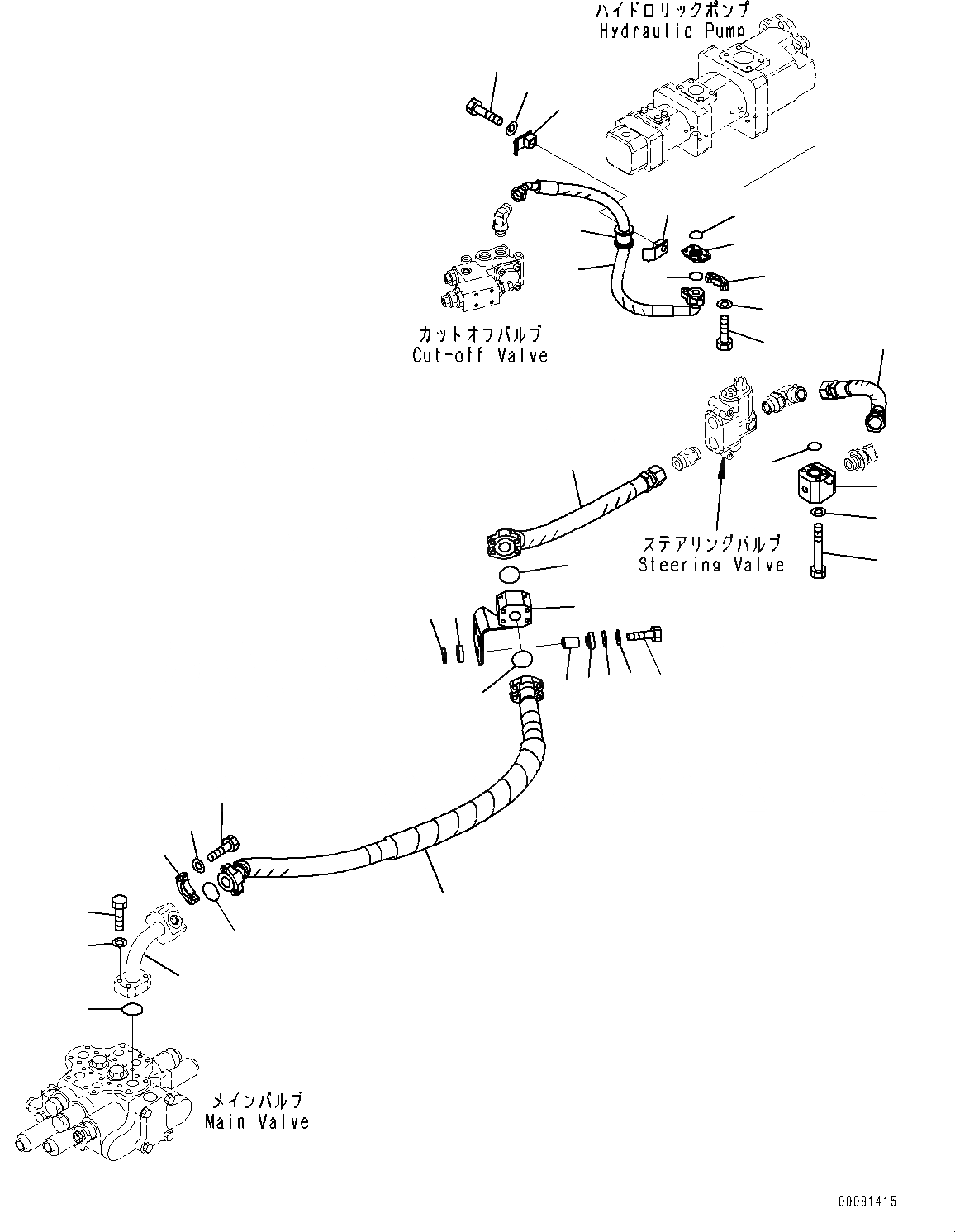 ハイドロリックポンプ
Hydraulic Pump

カットオフバルブ
Cut-off Valve

ステアリングバルブ
Steering Valve

メインバルブ
Main Valve

00081415