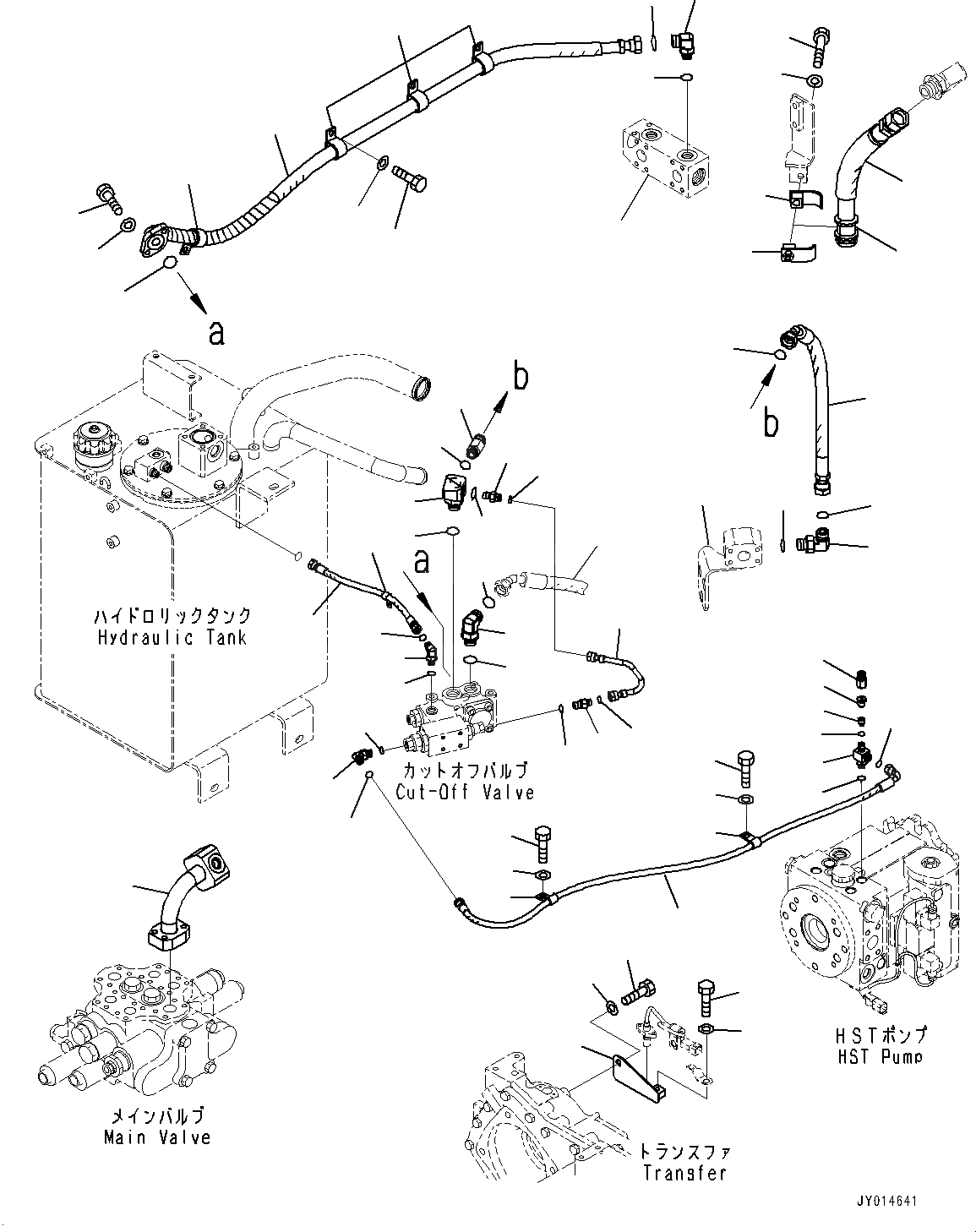 a

b

b

a

ハイドロリックタンク
Hydraulic Tank

カットオフバルブ
Cut-Off Valve

メインバルブ
Main Valve

HSTポンプ
HST Pump

トランスファ
Transfer

JY014641