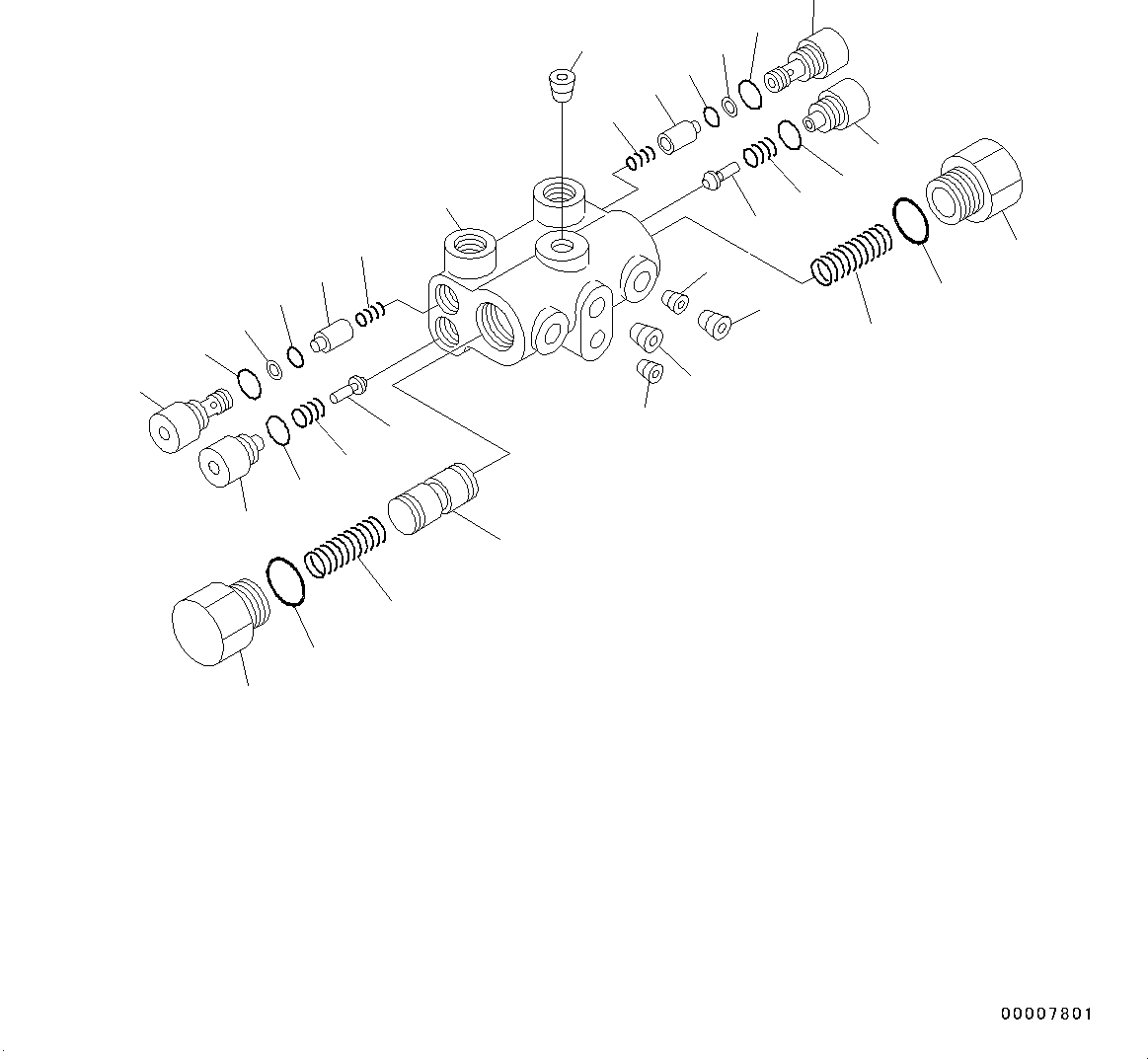 00007801