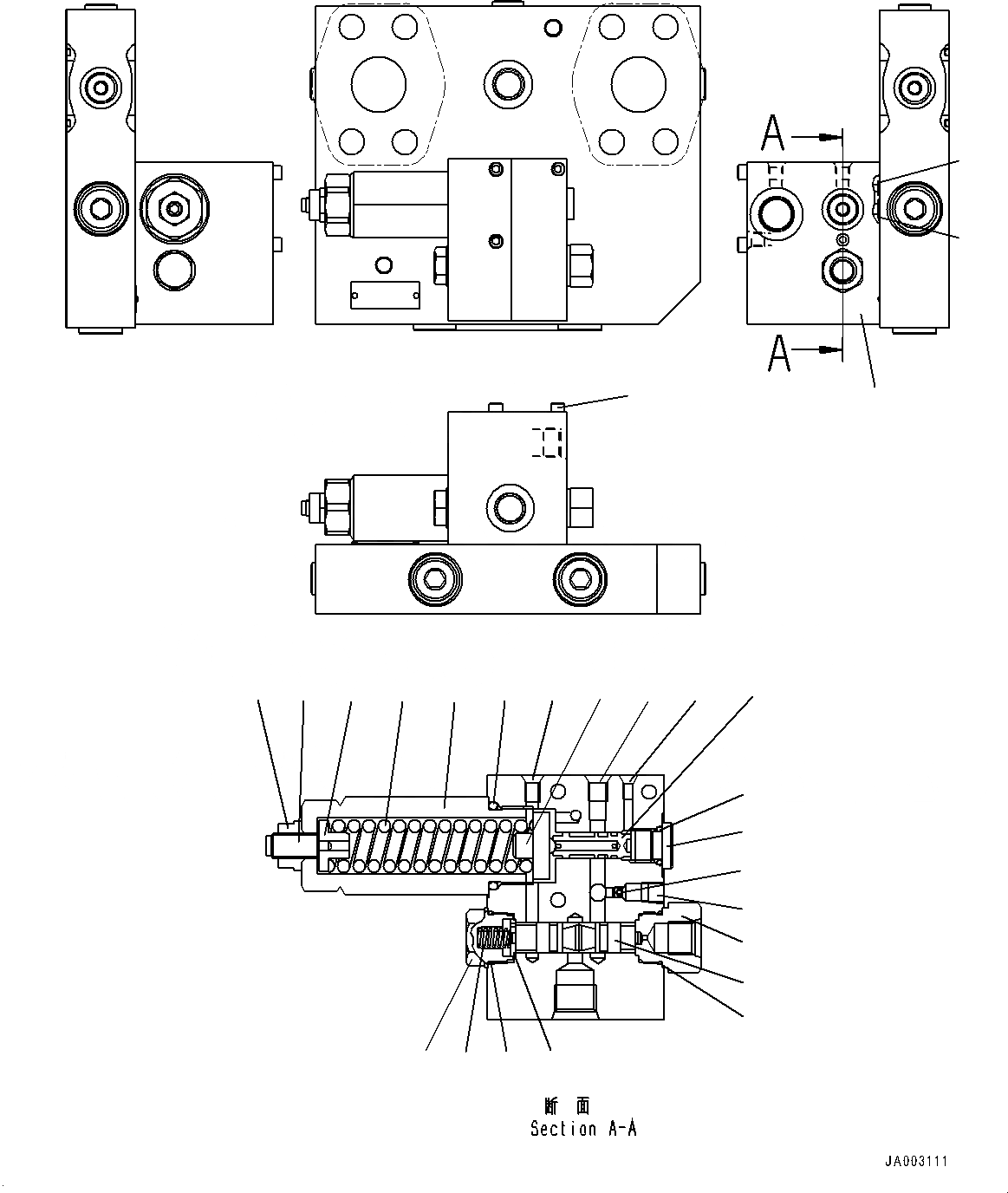 A

A

断 面
Section A-A

JA003111