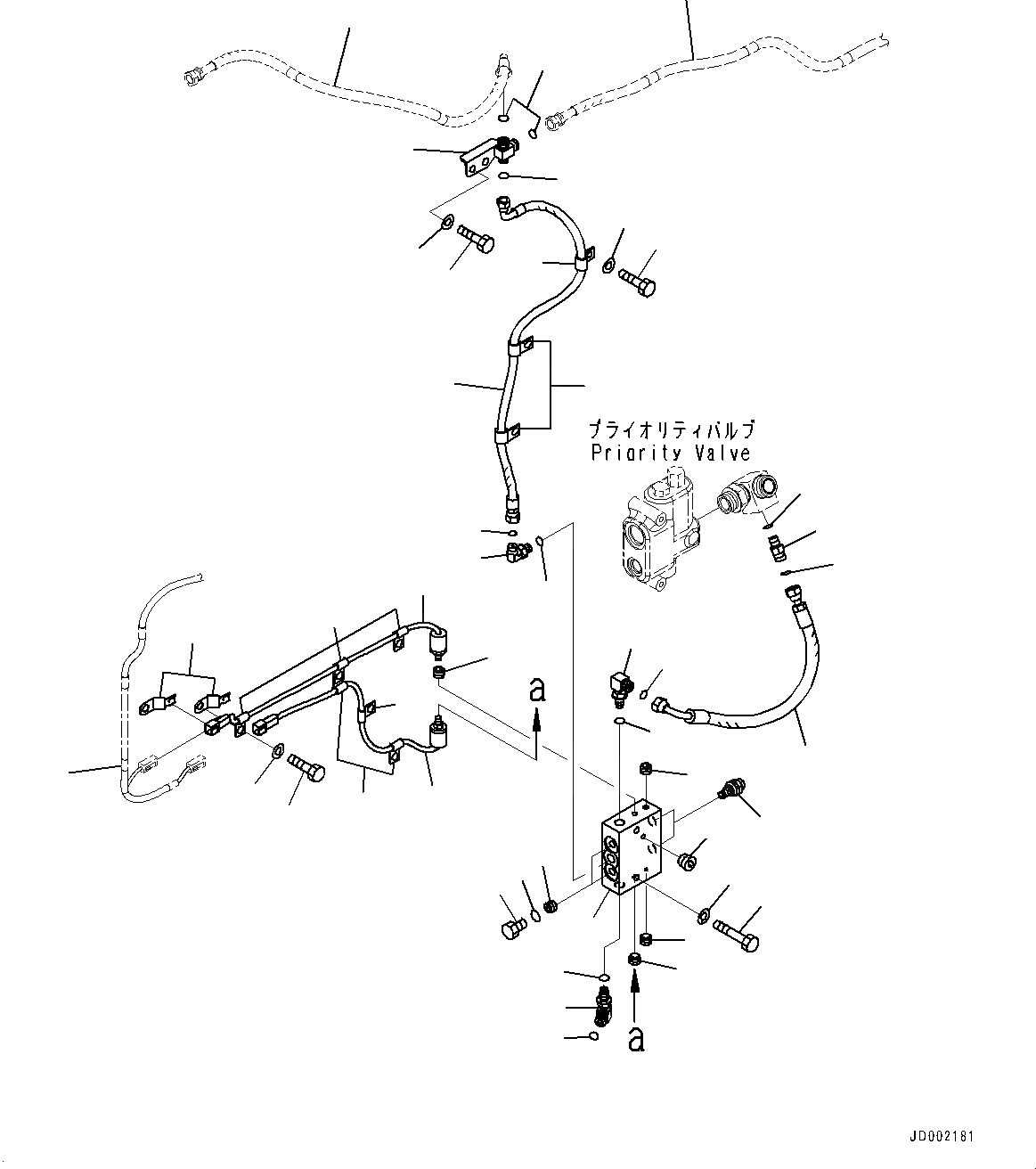 プライオリティバルブ
Priority Valve

a

a

JD002181