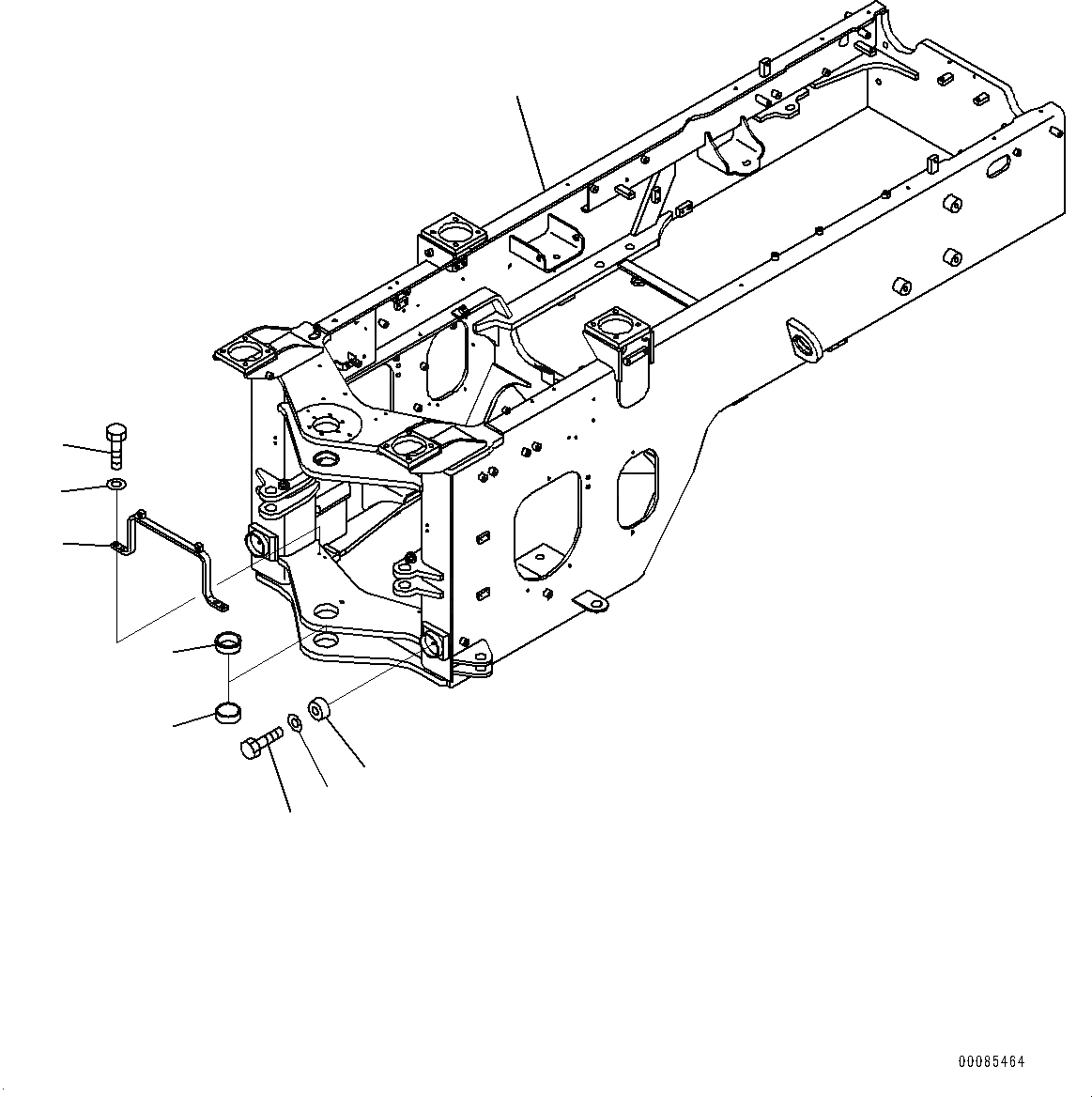 00085464