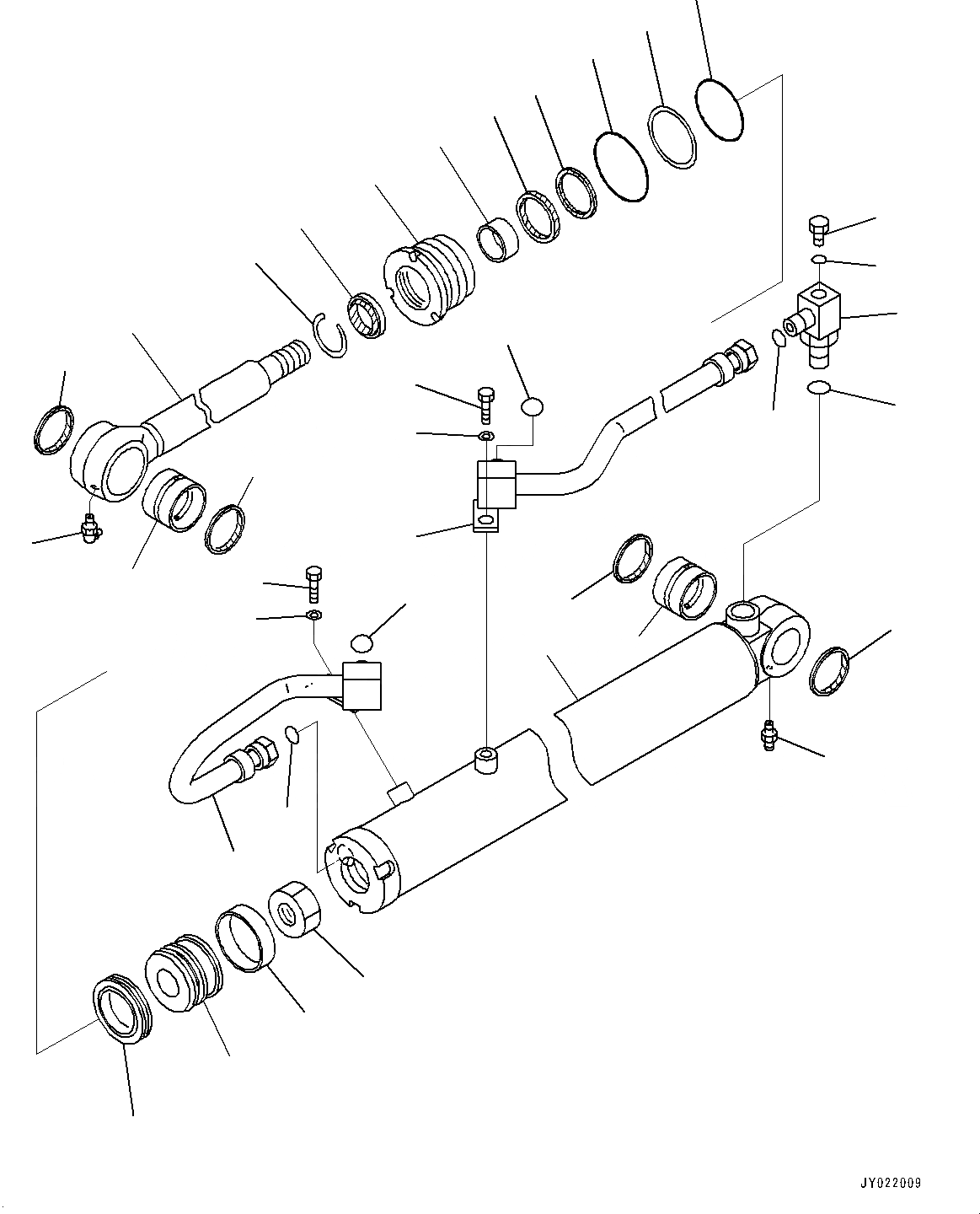 JY022009