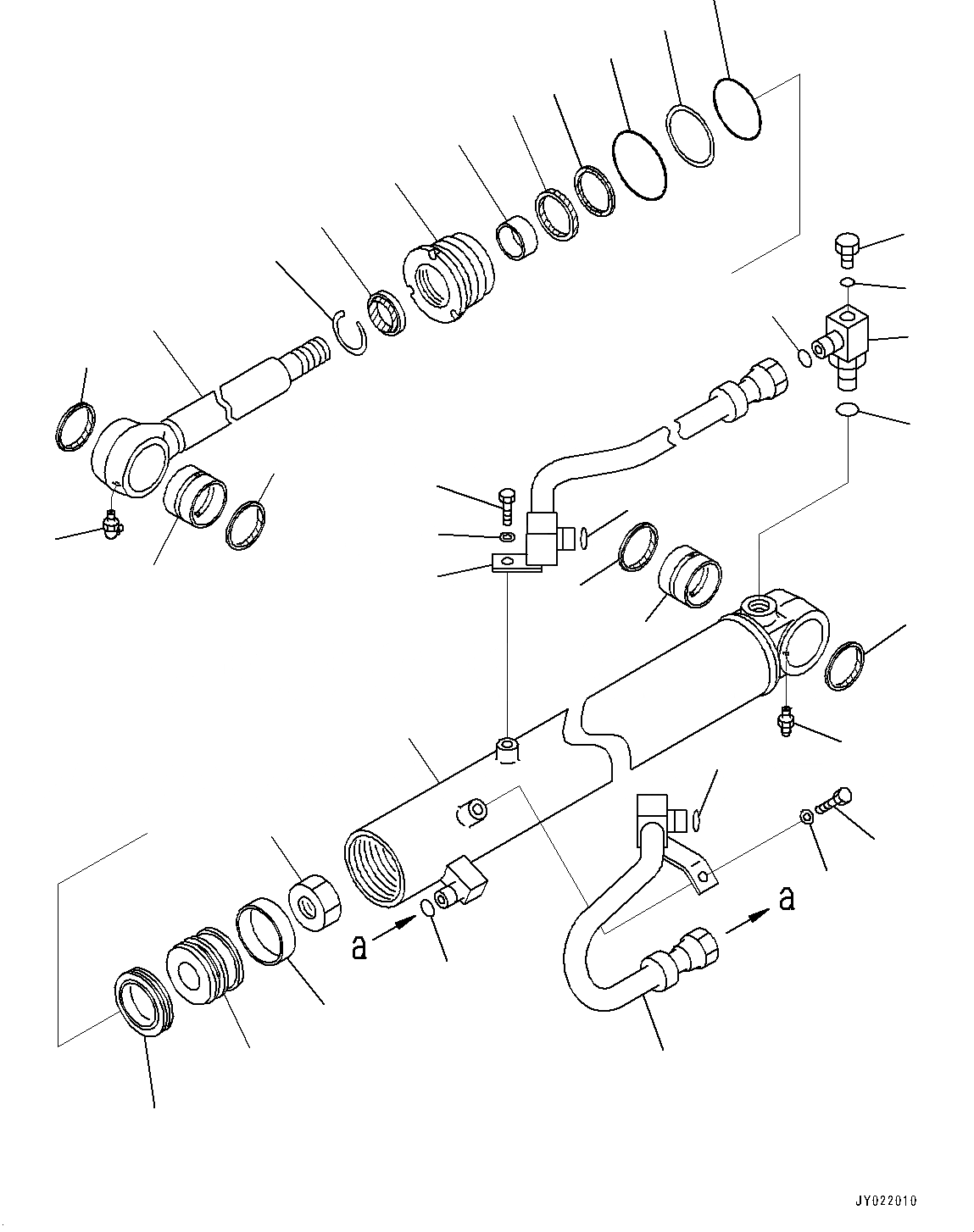 a

a

JY022010