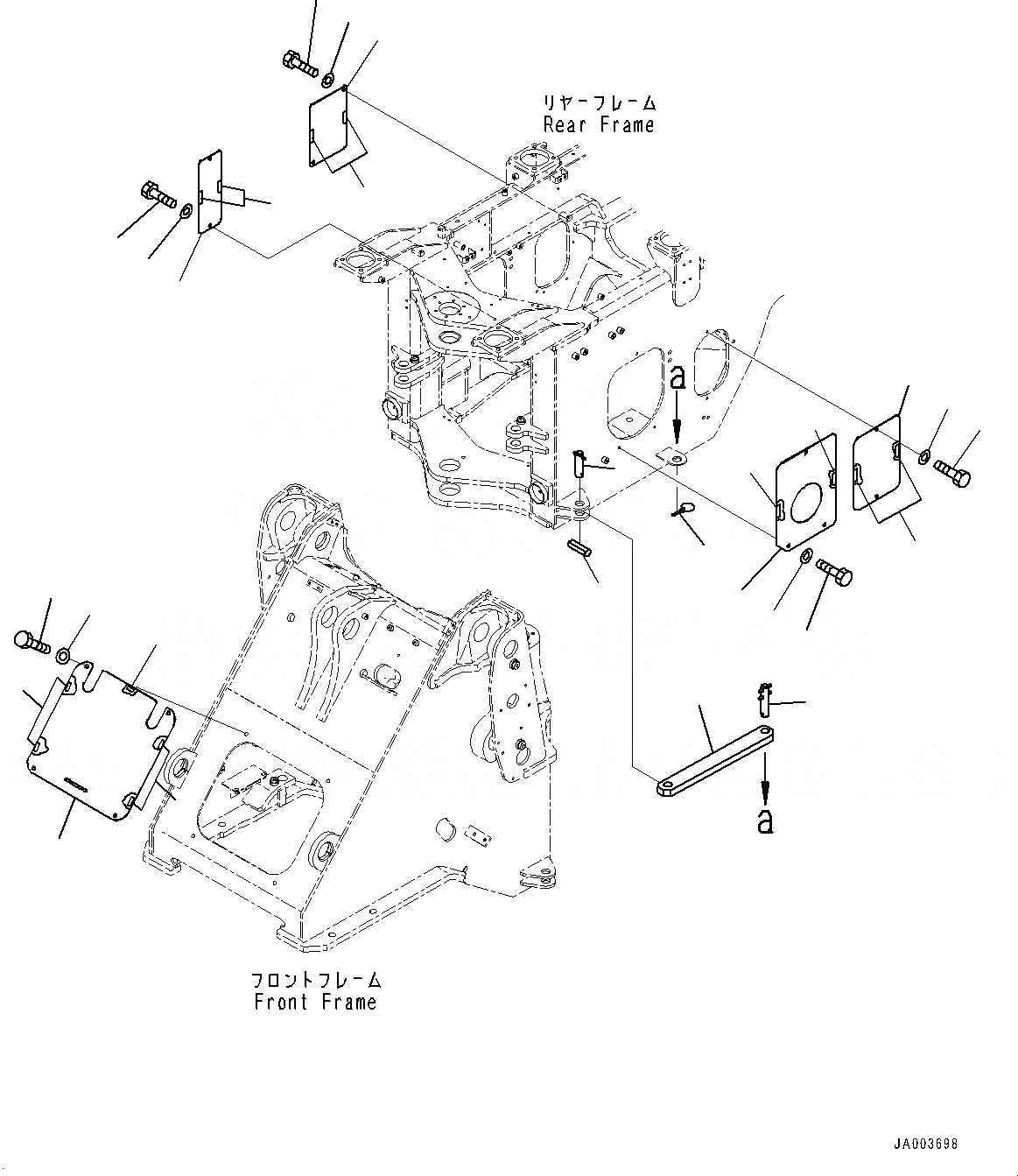 リヤーフレーム
Rear Frame

a

a

フロントフレーム
Front Frame

JA003698